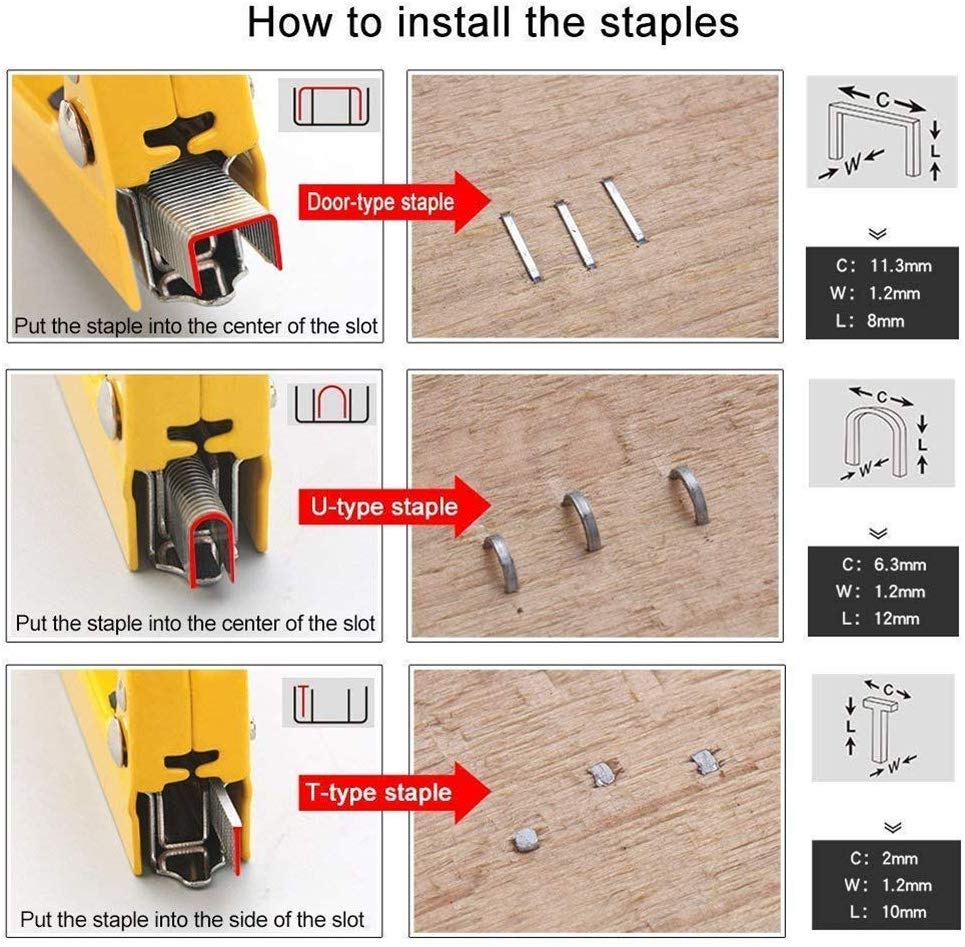 How to install the staples

Put the staple into the center of the slot

Door-type staple

C

L

W

C: 11.3mm
W: 1.2mm
L: 8mm

Put the staple into the center of the slot

U-type staple

C

L

W

C: 6.3mm
W: 1.2mm
L: 12mm

Put the staple into the side of the slot

T-type staple

C

L

W

C: 2mm
W: 1.2mm
L: 10mm