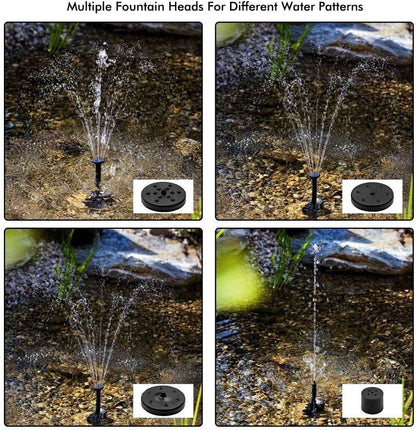 Multiple Fountain Heads For Different Water Patterns