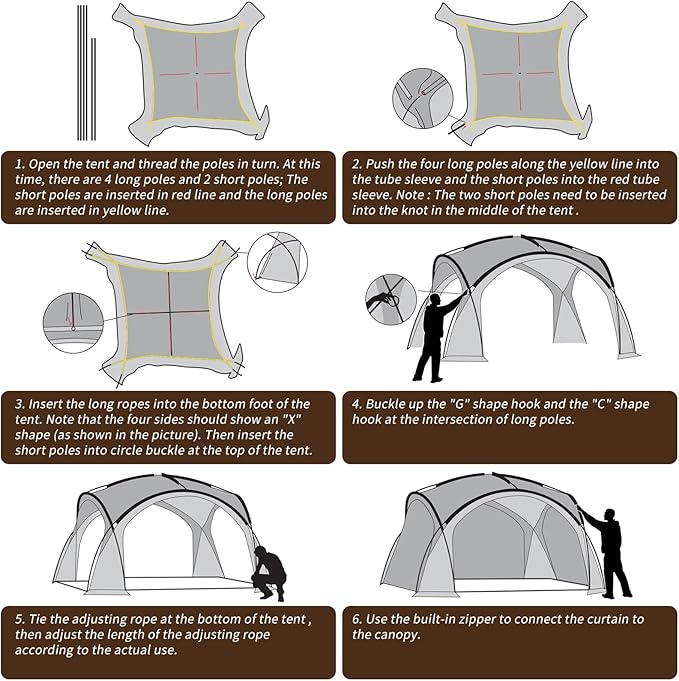 1. Open the tent and thread the poles in turn. At this time, there are 4 long poles and 2 short poles; The short poles are inserted in red line and the long poles are inserted in yellow line.

2. Push the four long poles along the yellow line into the tube sleeve and the short poles into the red tube sleeve. Note : The two short poles need to be inserted into the knot in the middle of the tent .

3. Insert the long ropes into the bottom foot of the tent. Note that the four sides should show an "X" shape (as shown in the picture). Then insert the short poles into circle buckle at the top of the tent.

4. Buckle up the "G" shape hook and the "C" shape hook at the intersection of long poles.

5. Tie the adjusting rope at the bottom of the tent , then adjust the length of the adjusting rope according to the actual use.

6. Use the built-in zipper to connect the curtain to the canopy.