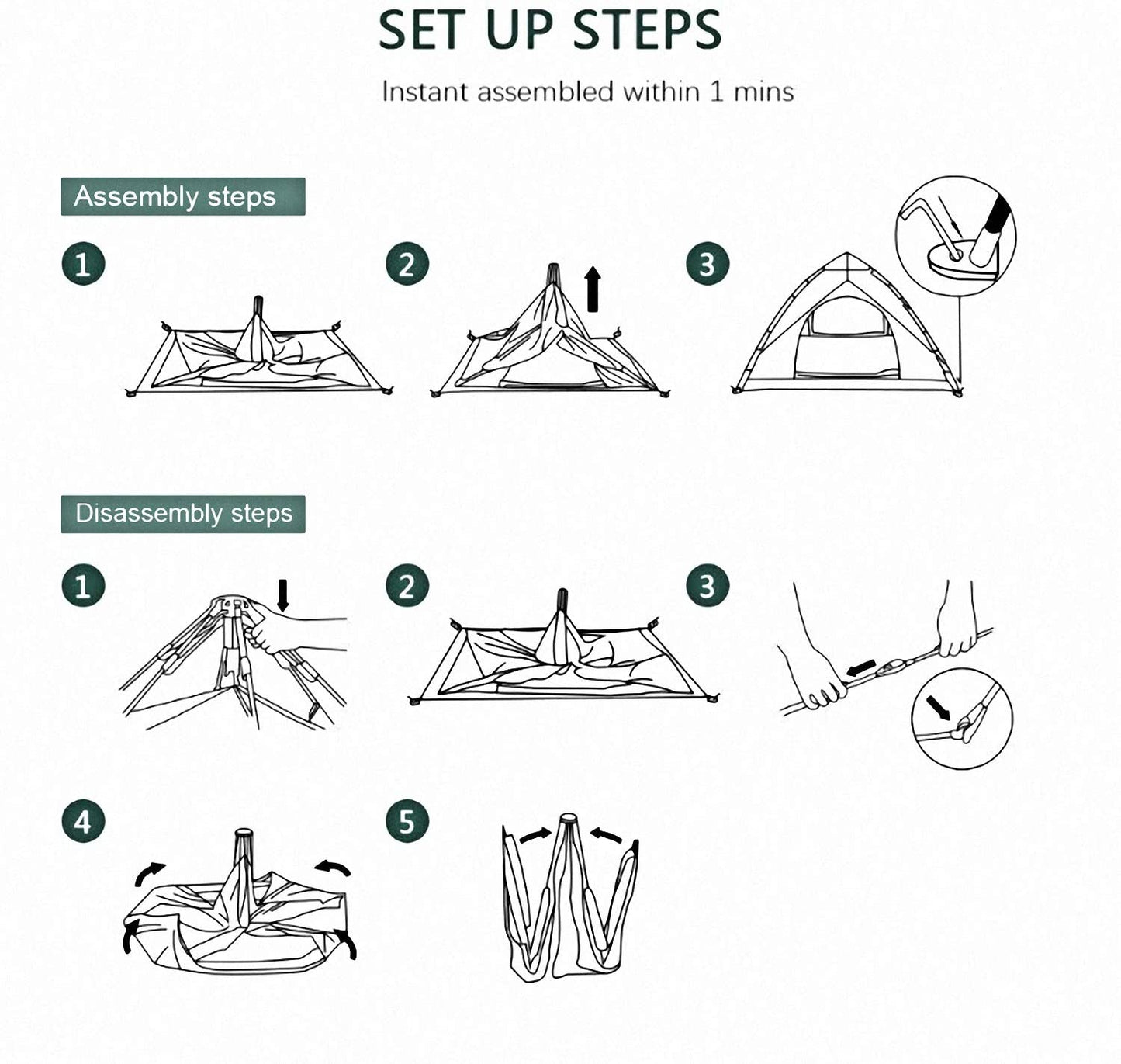 SET UP STEPS

Instant assembled within 1 mins

Assembly steps

1

2

3

Disassembly steps

1

2

3

4

5