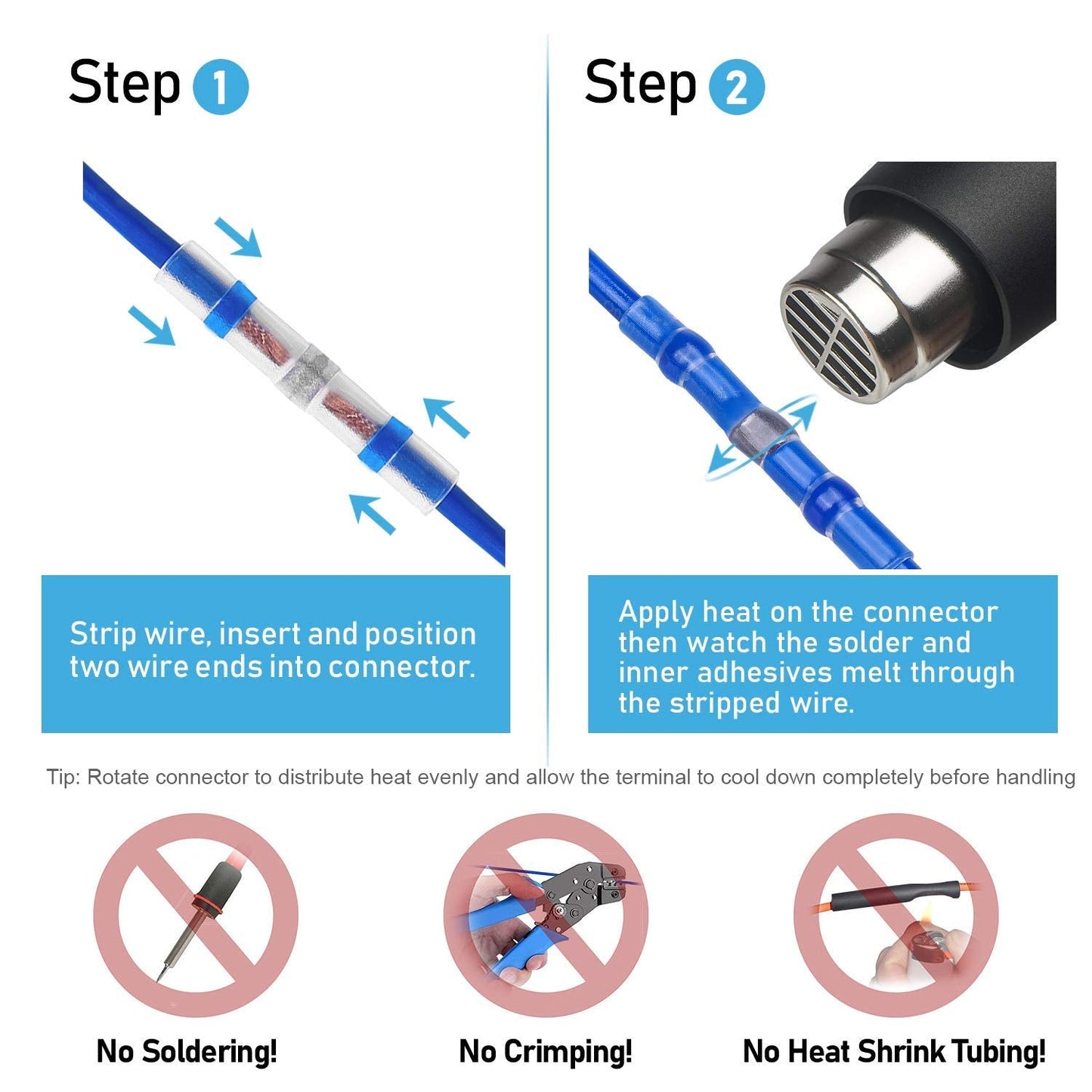 Step 1

Strip wire, insert and position two wire ends into connector.

Step 2

Apply heat on the connector then watch the solder and inner adhesives melt through the stripped wire.

Tip: Rotate connector to distribute heat evenly and allow the terminal to cool down completely before handling

No Soldering!

No Crimping!

No Heat Shrink Tubing!