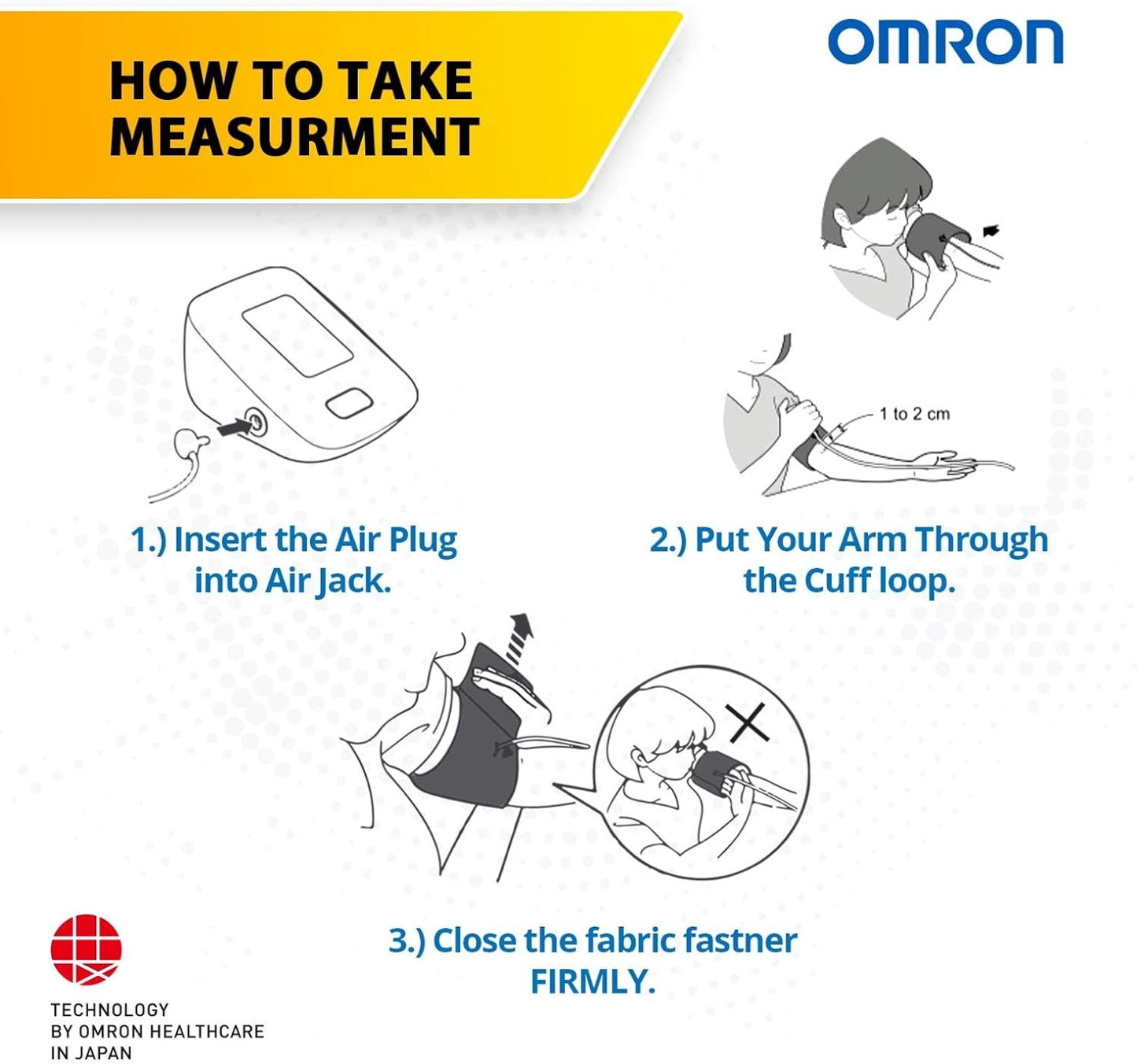 HOW TO TAKE MEASURMENT

OMRON

1 to 2 cm

1.) Insert the Air Plug into Air Jack.

2.) Put Your Arm Through the Cuff loop.

3.) Close the fabric fastner FIRMLY.

TECHNOLOGY BY OMRON HEALTHCARE IN JAPAN