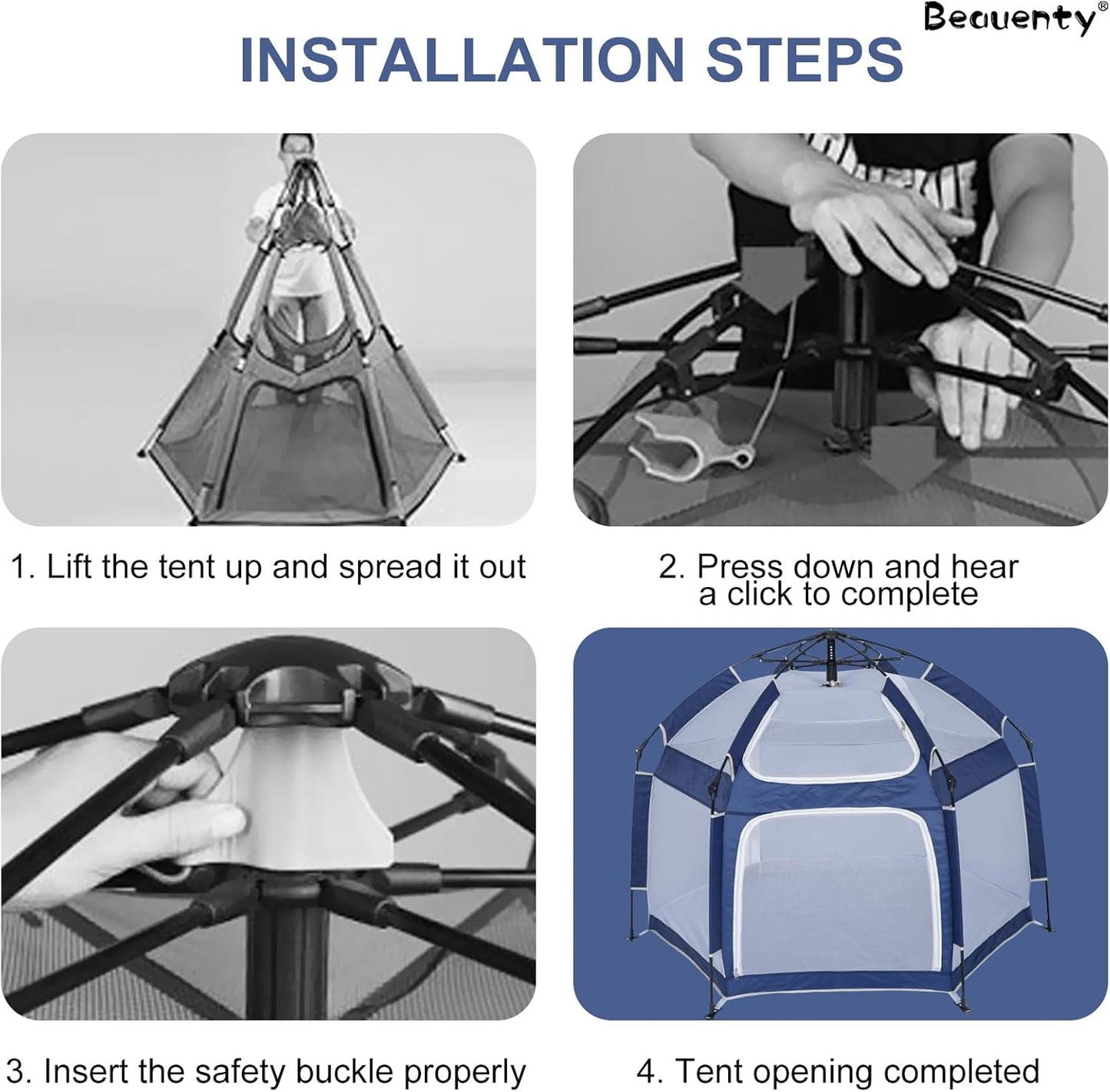 Beauenty®

INSTALLATION STEPS

1. Lift the tent up and spread it out

2. Press down and hear a click to complete

3. Insert the safety buckle properly

4. Tent opening completed