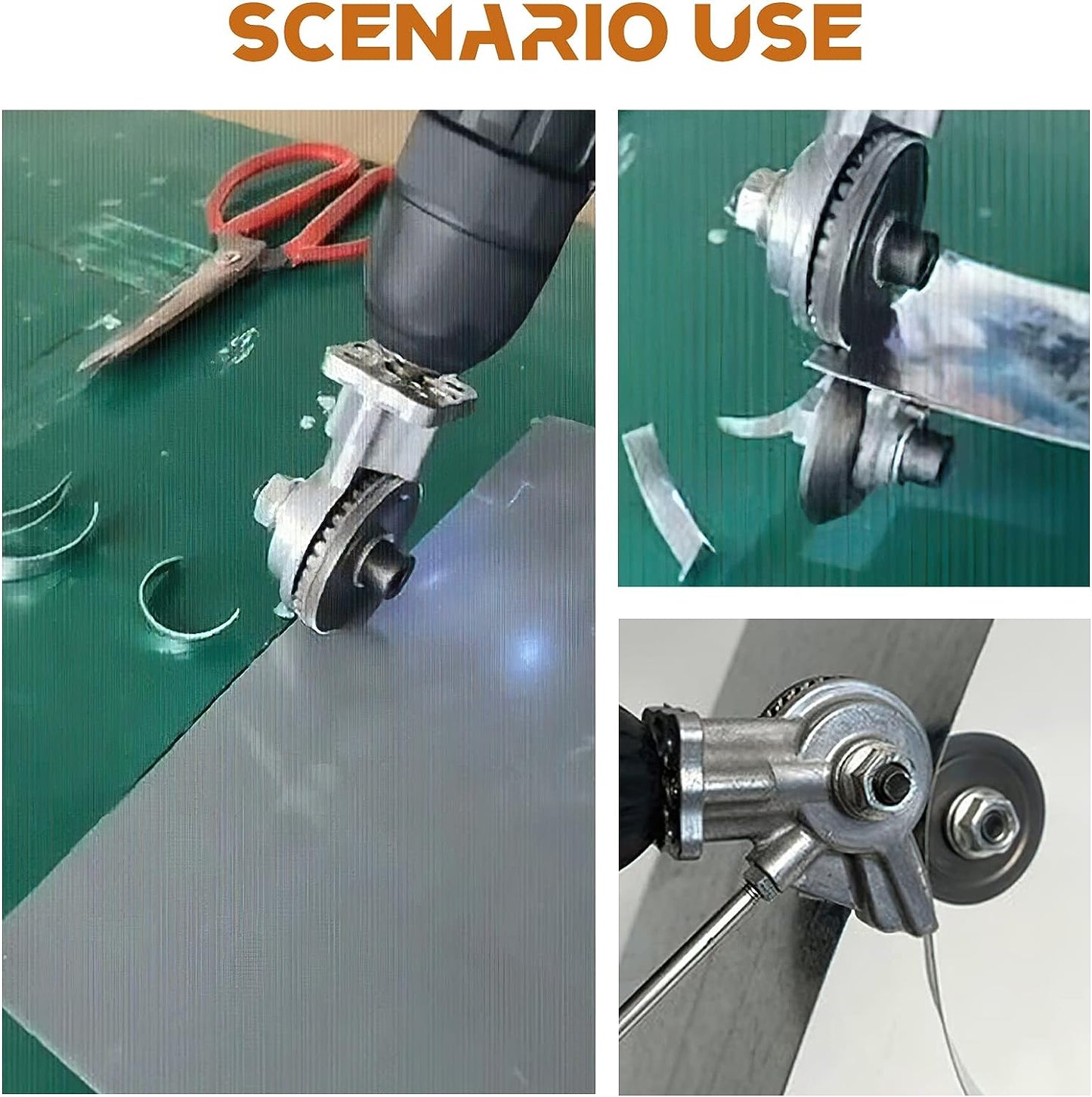 SCENARIO USE