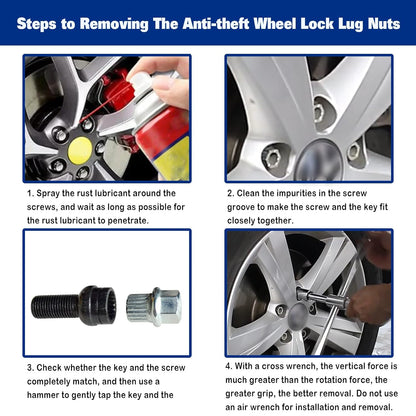 Steps to Removing The Anti-theft Wheel Lock Lug Nuts

1. Spray the rust lubricant around the screws, and wait as long as possible for the rust lubricant to penetrate.

2. Clean the impurities in the screw groove to make the screw and the key fit closely together.

3. Check whether the key and the screw completely match, and then use a hammer to gently tap the key and the

4. With a cross wrench, the vertical force is much greater than the rotation force, the greater grip, the better removal. Do not use an air wrench for installation and removal.