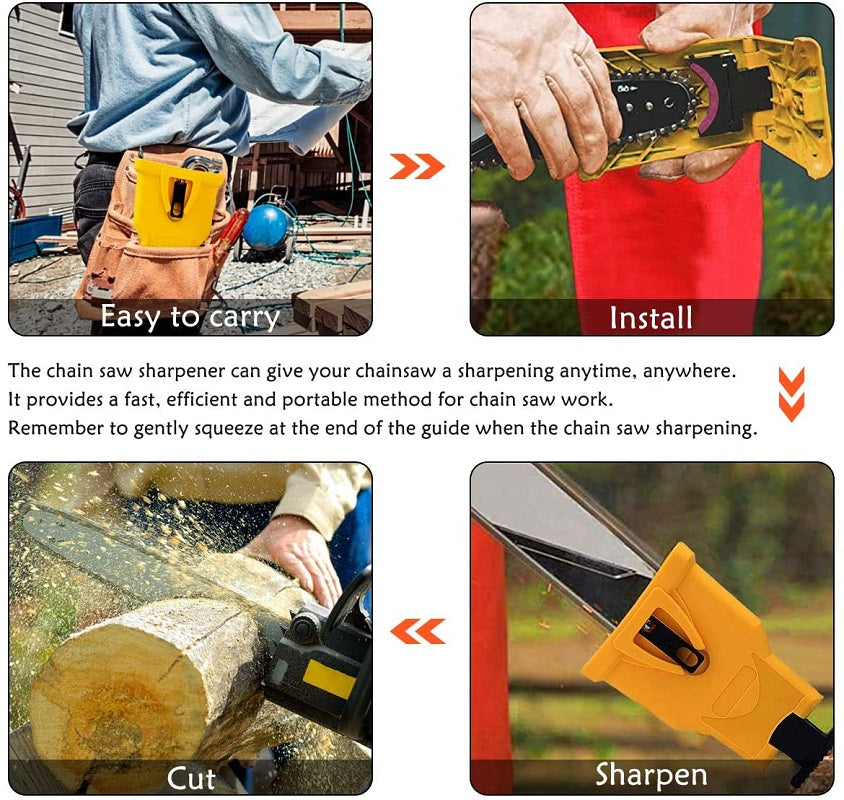 Easy to carry

Install

The chain saw sharpener can give your chainsaw a sharpening anytime, anywhere. It provides a fast, efficient and portable method for chain saw work. Remember to gently squeeze at the end of the guide when the chain saw sharpening.

Cut

Sharpen