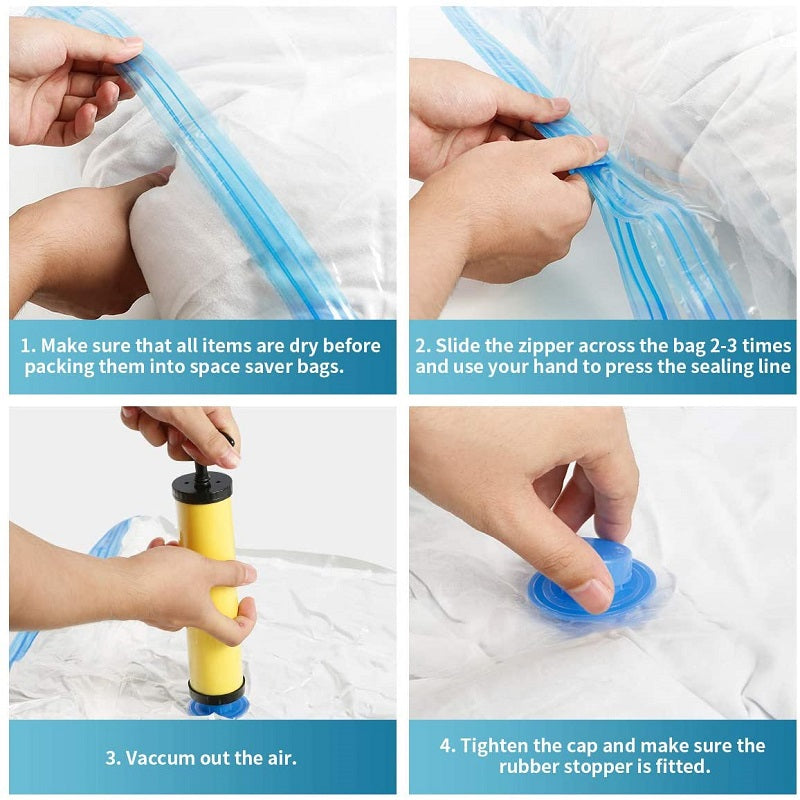 1. Make sure that all items are dry before packing them into space saver bags.

2. Slide the zipper across the bag 2-3 times and use your hand to press the sealing line

3. Vaccum out the air.

4. Tighten the cap and make sure the rubber stopper is fitted.