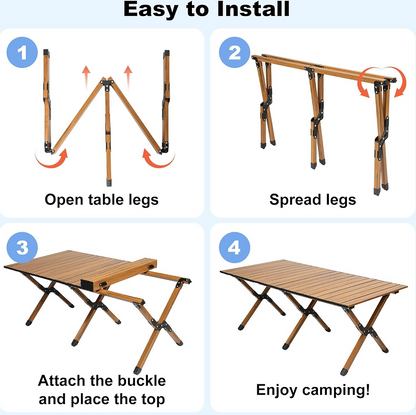 Easy to Install

1

Open table legs

2

Spread legs

3

Attach the buckle and place the top

4

Enjoy camping!