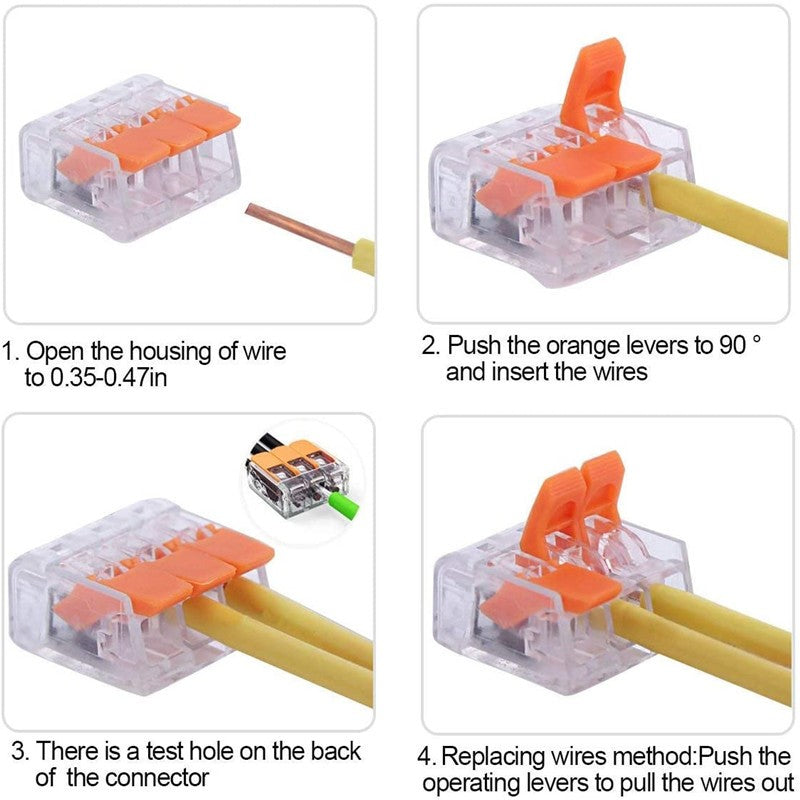 1. Open the housing of wire to 0.35-0.47in

2. Push the orange levers to 90 ° and insert the wires

3. There is a test hole on the back of the connector

4. Replacing wires method:Push the operating levers to pull the wires out