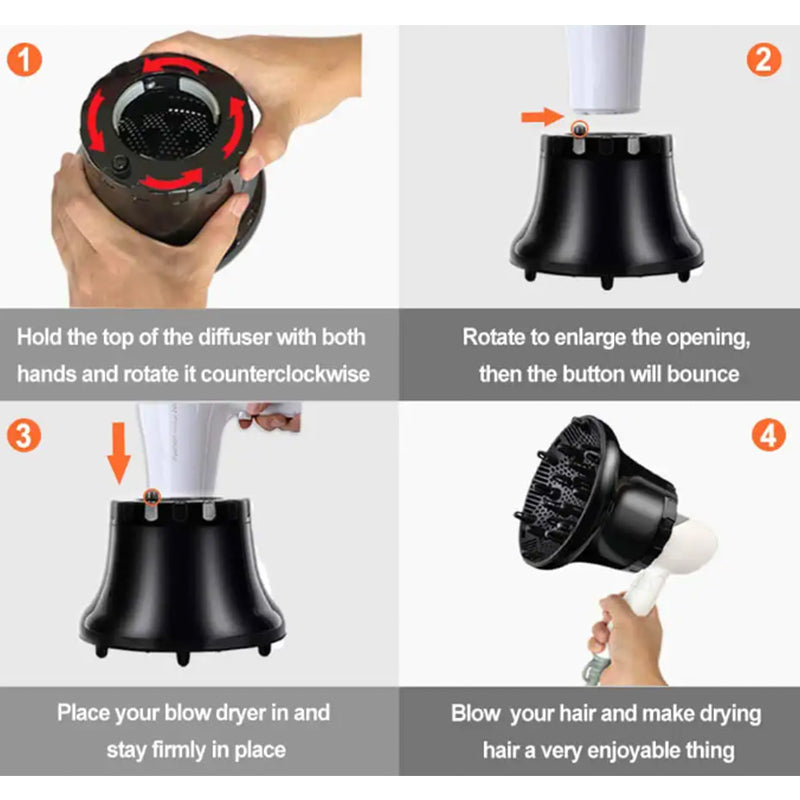 1

Hold the top of the diffuser with both hands and rotate it counterclockwise

2

Rotate to enlarge the opening, then the button will bounce

3

Place your blow dryer in and stay firmly in place

4

Blow your hair and make drying hair a very enjoyable thing