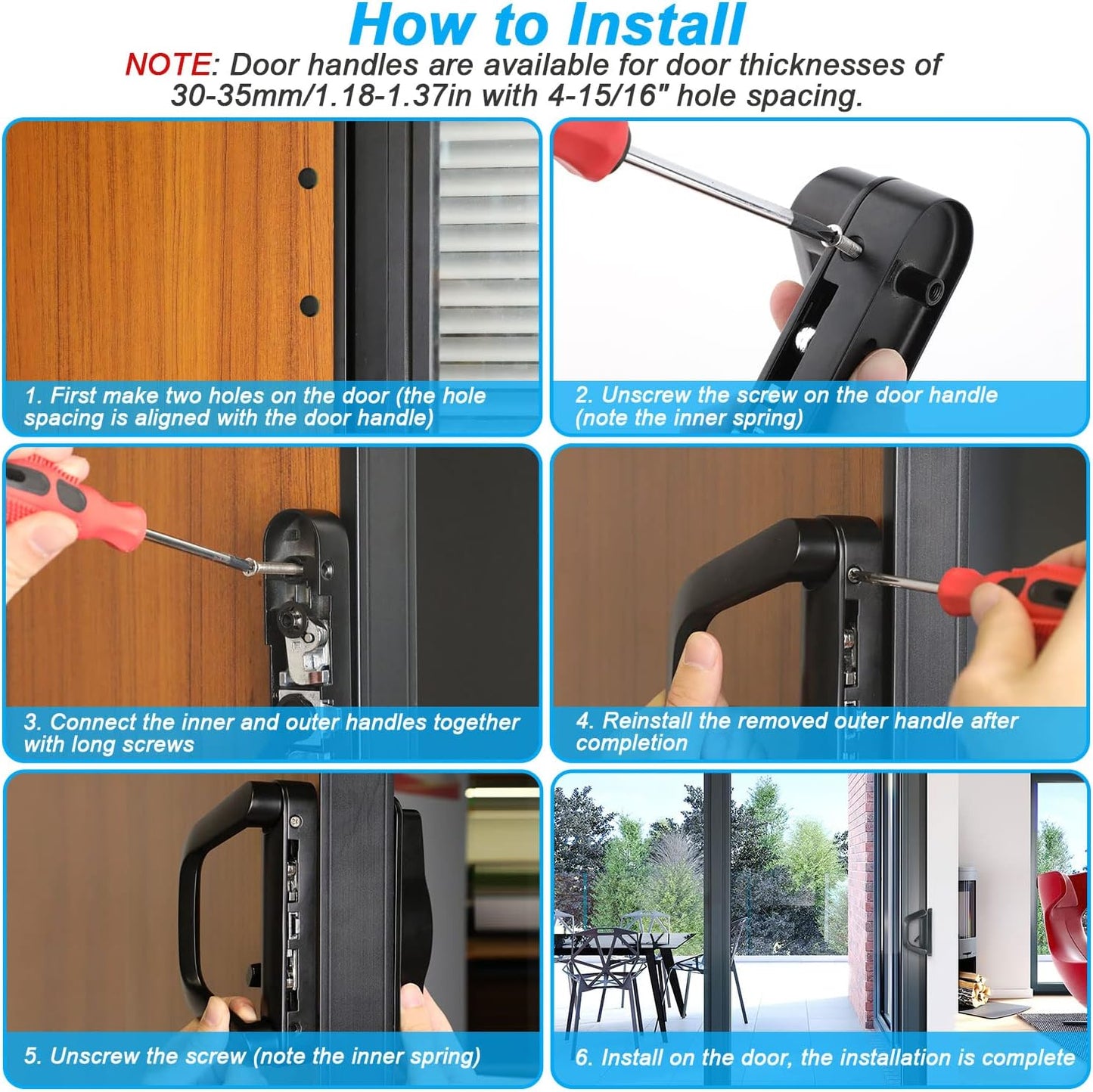 How to Install

NOTE: Door handles are available for door thicknesses of 30-35mm/1.18-1.37in with 4-15/16" hole spacing.

1. First make two holes on the door (the hole spacing is aligned with the door handle)

2. Unscrew the screw on the door handle (note the inner spring)

3. Connect the inner and outer handles together with long screws

4. Reinstall the removed outer handle after completion

5. Unscrew the screw (note the inner spring)

6. Install on the door, the installation is complete