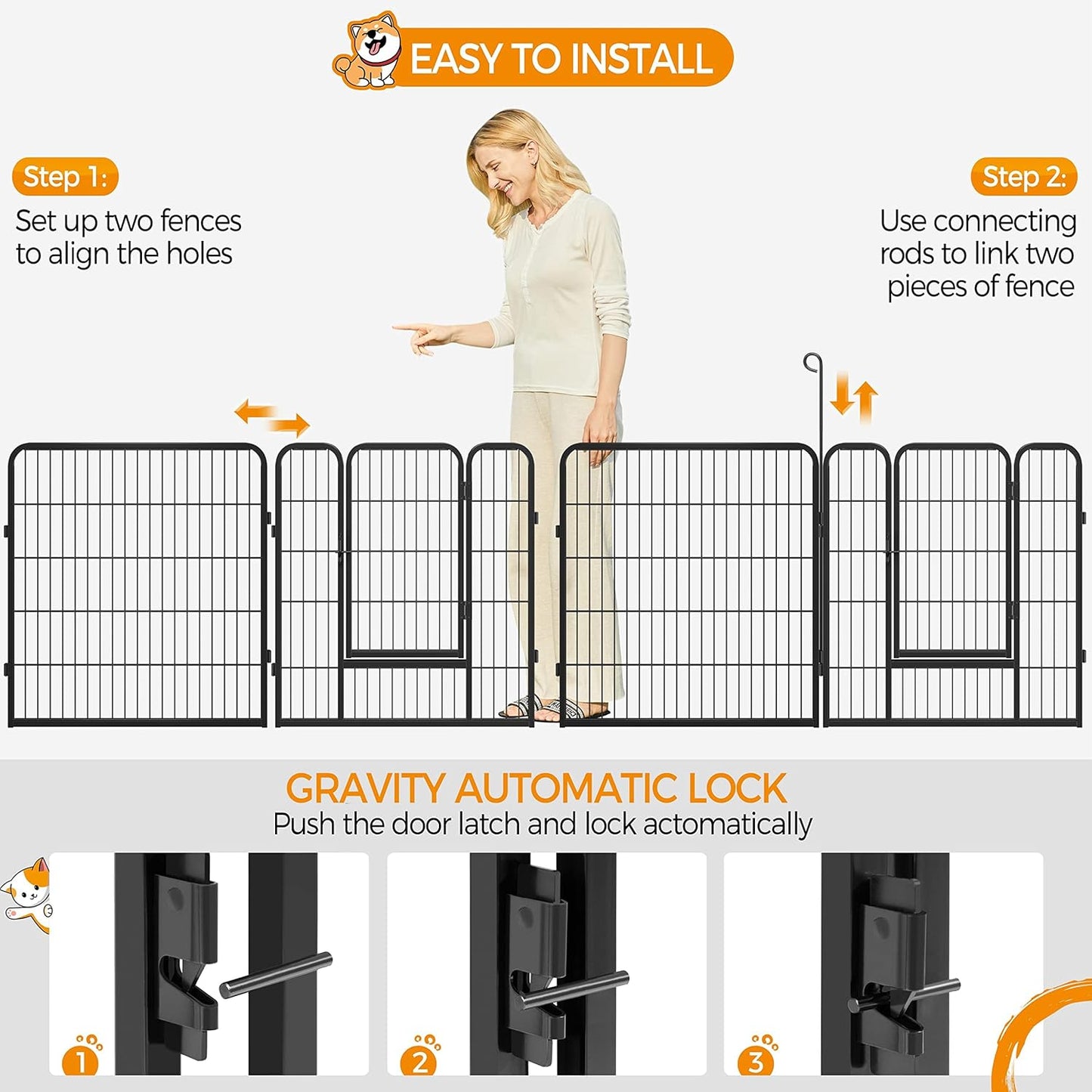 EASY TO INSTALL

Step 1:
Set up two fences to align the holes

Step 2:
Use connecting rods to link two pieces of fence

GRAVITY AUTOMATIC LOCK
Push the door latch and lock actomatically

1

2

3