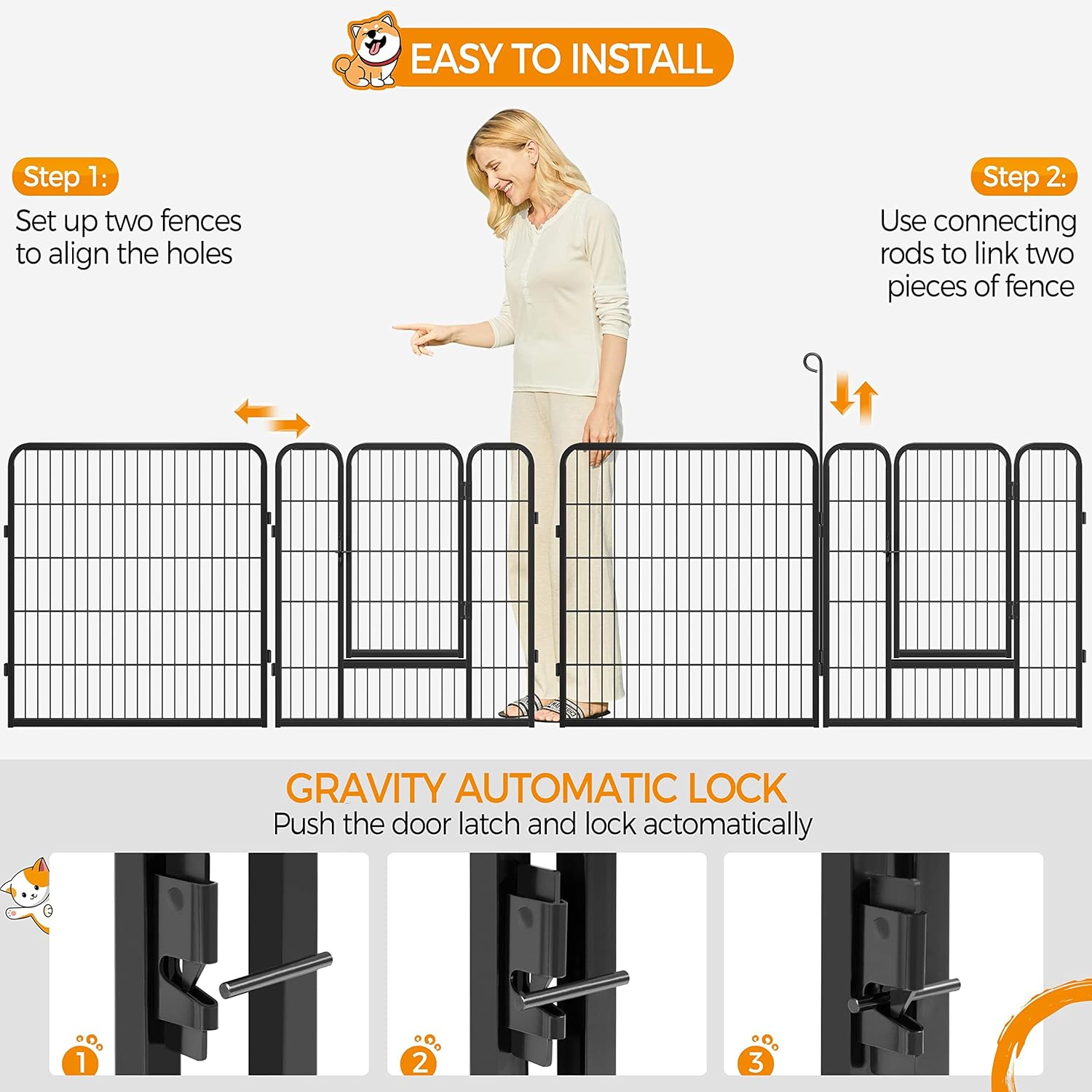 EASY TO INSTALL

Step 1:
Set up two fences to align the holes

Step 2:
Use connecting rods to link two pieces of fence

GRAVITY AUTOMATIC LOCK
Push the door latch and lock actomatically

1

2

3