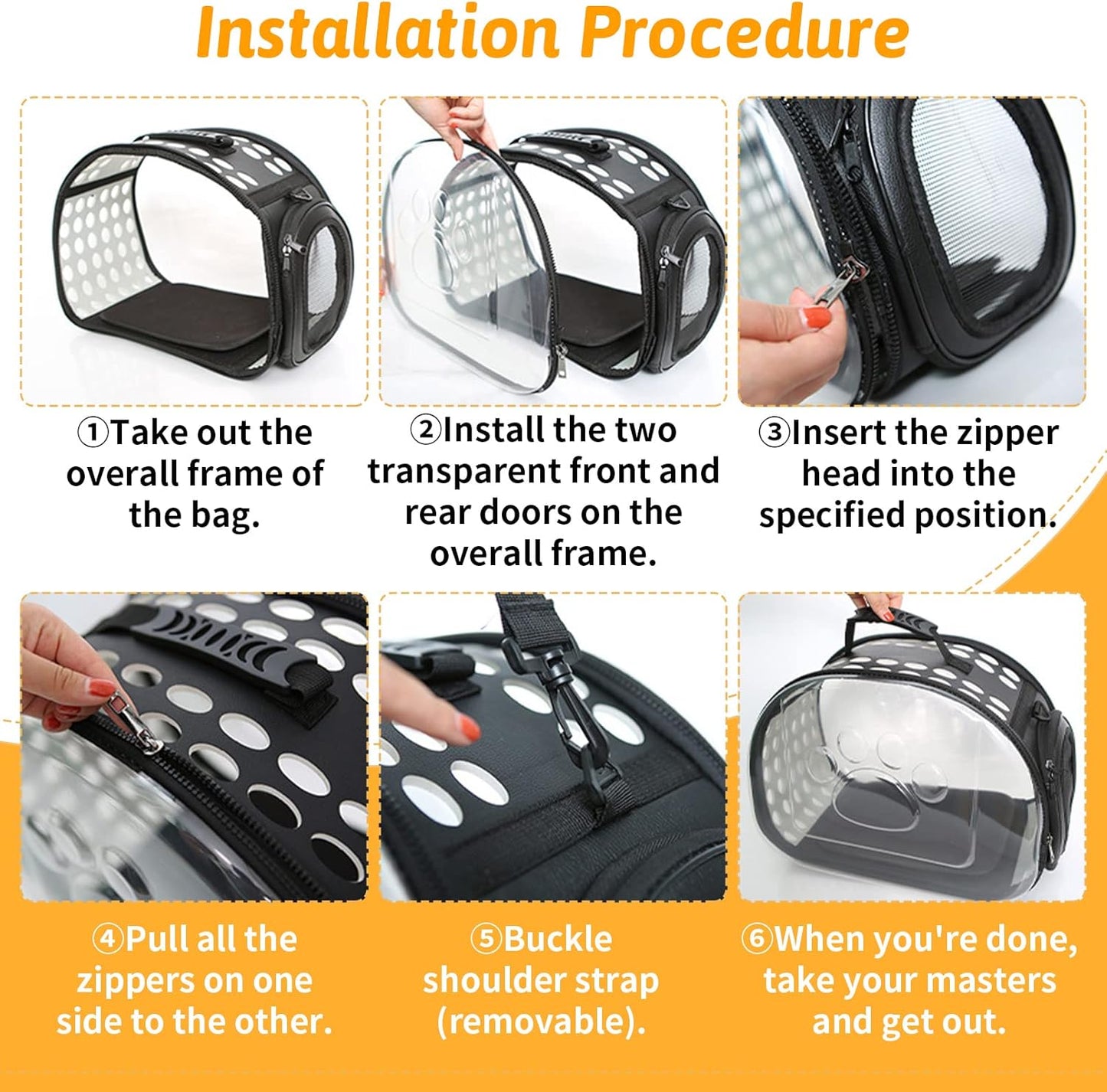 Installation Procedure

①Take out the overall frame of the bag.

②Install the two transparent front and rear doors on the overall frame.

③Insert the zipper head into the specified position.

④Pull all the zippers on one side to the other.

⑤Buckle shoulder strap (removable).

⑥When you're done, take your masters and get out.