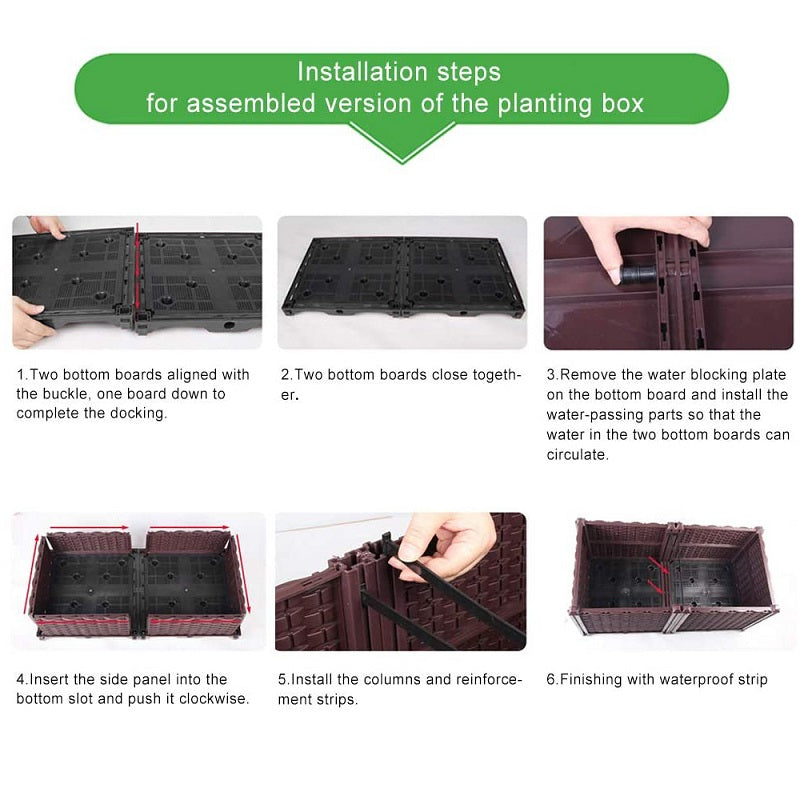 Installation steps
for assembled version of the planting box

1.Two bottom boards aligned with the buckle, one board down to complete the docking.

2.Two bottom boards close together.

3.Remove the water blocking plate on the bottom board and install the water-passing parts so that the water in the two bottom boards can circulate.

4.Insert the side panel into the bottom slot and push it clockwise.

5.Install the columns and reinforcement strips.

6.Finishing with waterproof strip