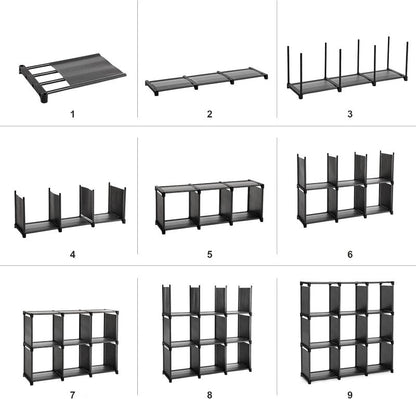 1

2

3

4

5

6

7

8

9