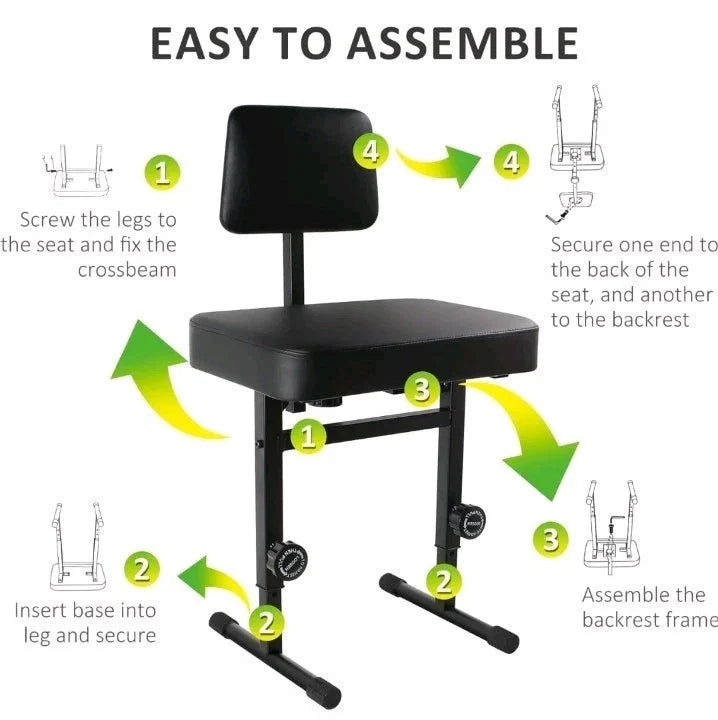 EASY TO ASSEMBLE

1

Screw the legs to the seat and fix the crossbeam

4

4

Secure one end to the back of the seat, and another to the backrest

3

1

3

Assemble the backrest frame

2

Insert base into leg and secure

2

2