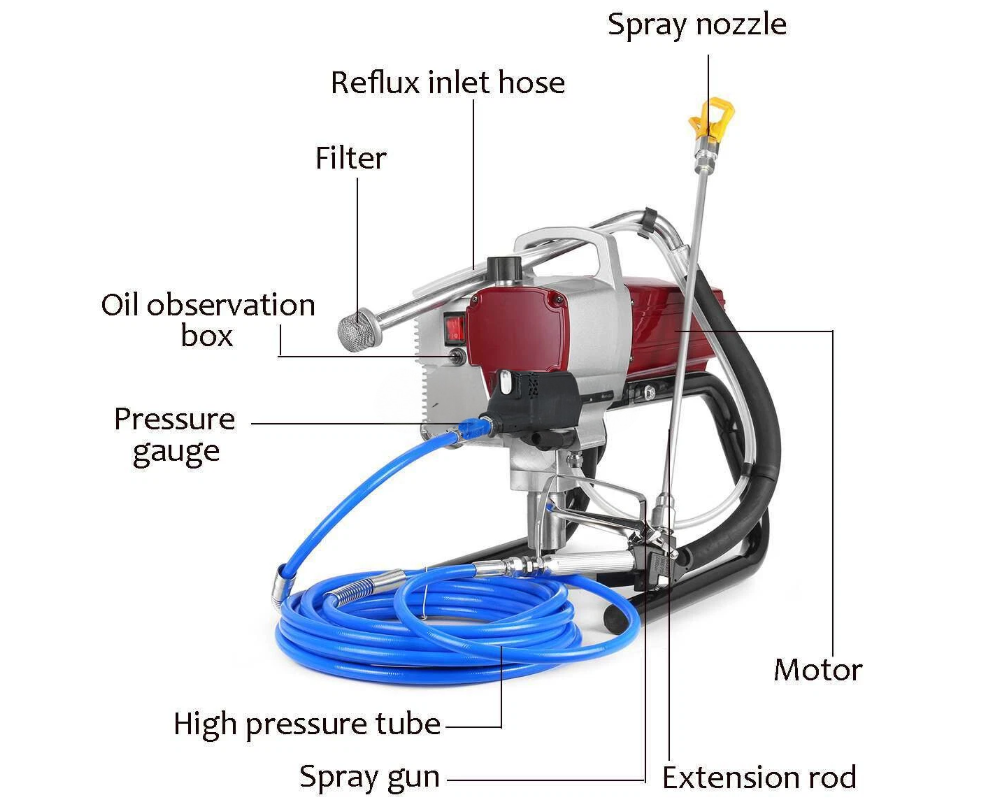 Spray nozzle

Reflux inlet hose

Filter

Oil observation box

Pressure gauge

Motor

High pressure tube

Spray gun

Extension rod