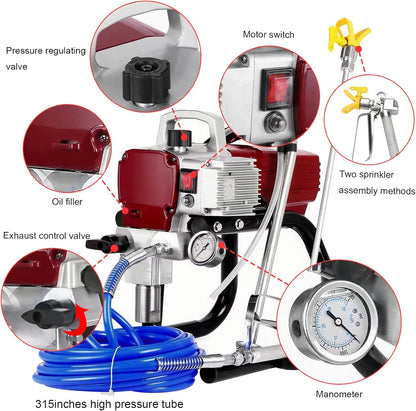 Pressure regulating valve

Motor switch

Oil filler

Two sprinkler assembly methods

Exhaust control valve

Manometer

315inches high pressure tube