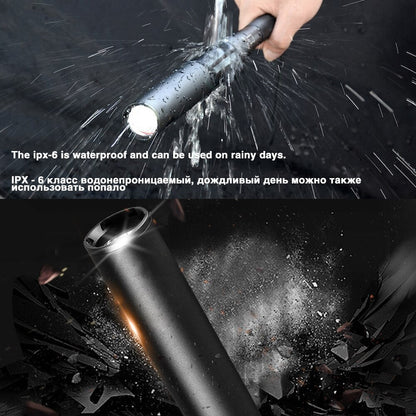 The ipx-6 is waterproof and can be used on rainy days.

IPX - 6 класс водонепроницаемый, дождливый день можно также использовать попало