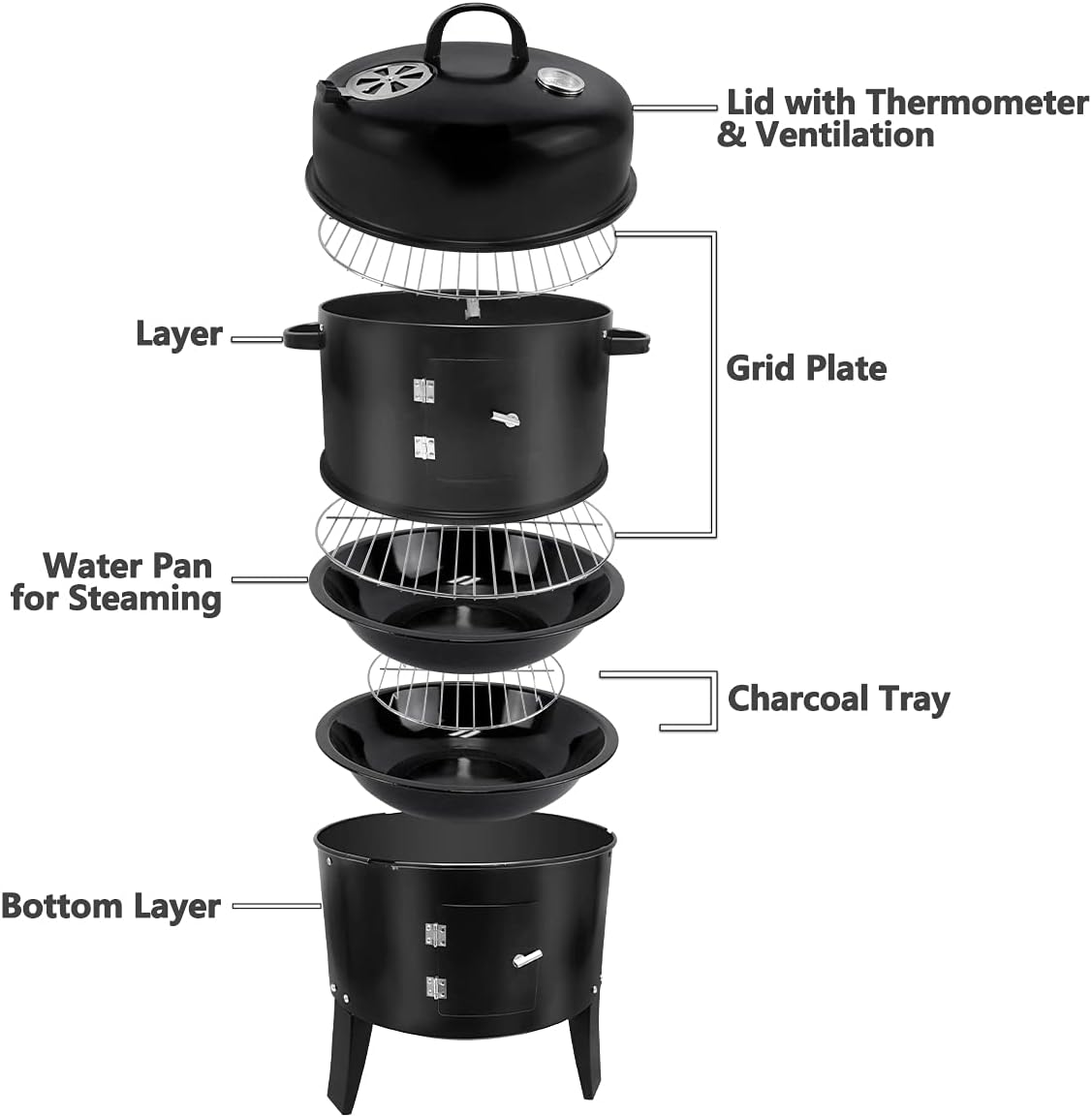 Lid with Thermometer & Ventilation

Layer

Grid Plate

Water Pan for Steaming

Charcoal Tray

Bottom Layer