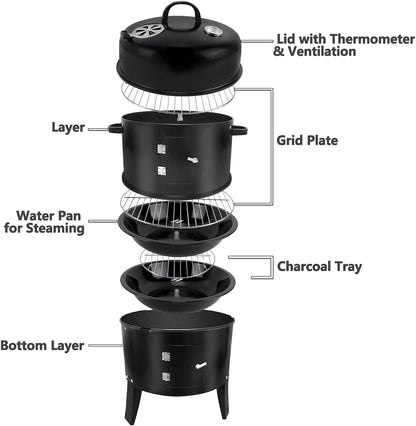 Lid with Thermometer & Ventilation

Layer

Grid Plate

Water Pan for Steaming

Charcoal Tray

Bottom Layer