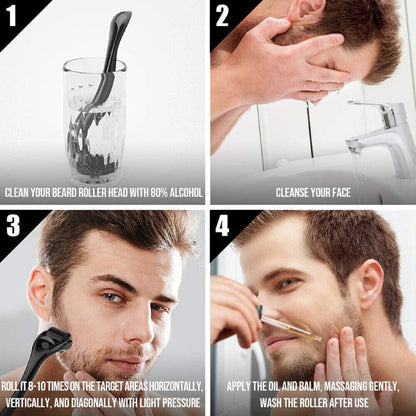 1

CLEAN YOUR BEARD ROLLER HEAD WITH 80% ALCOHOL

2

CLEANSE YOUR FACE

3

ROLL IT 8-10 TIMES ON THE TARGET AREAS HORIZONTALLY, VERTICALLY, AND DIAGONALLY WITH LIGHT PRESSURE

4

APPLY THE OIL AND BALM, MASSAGING GENTLY, WASH THE ROLLER AFTER USE