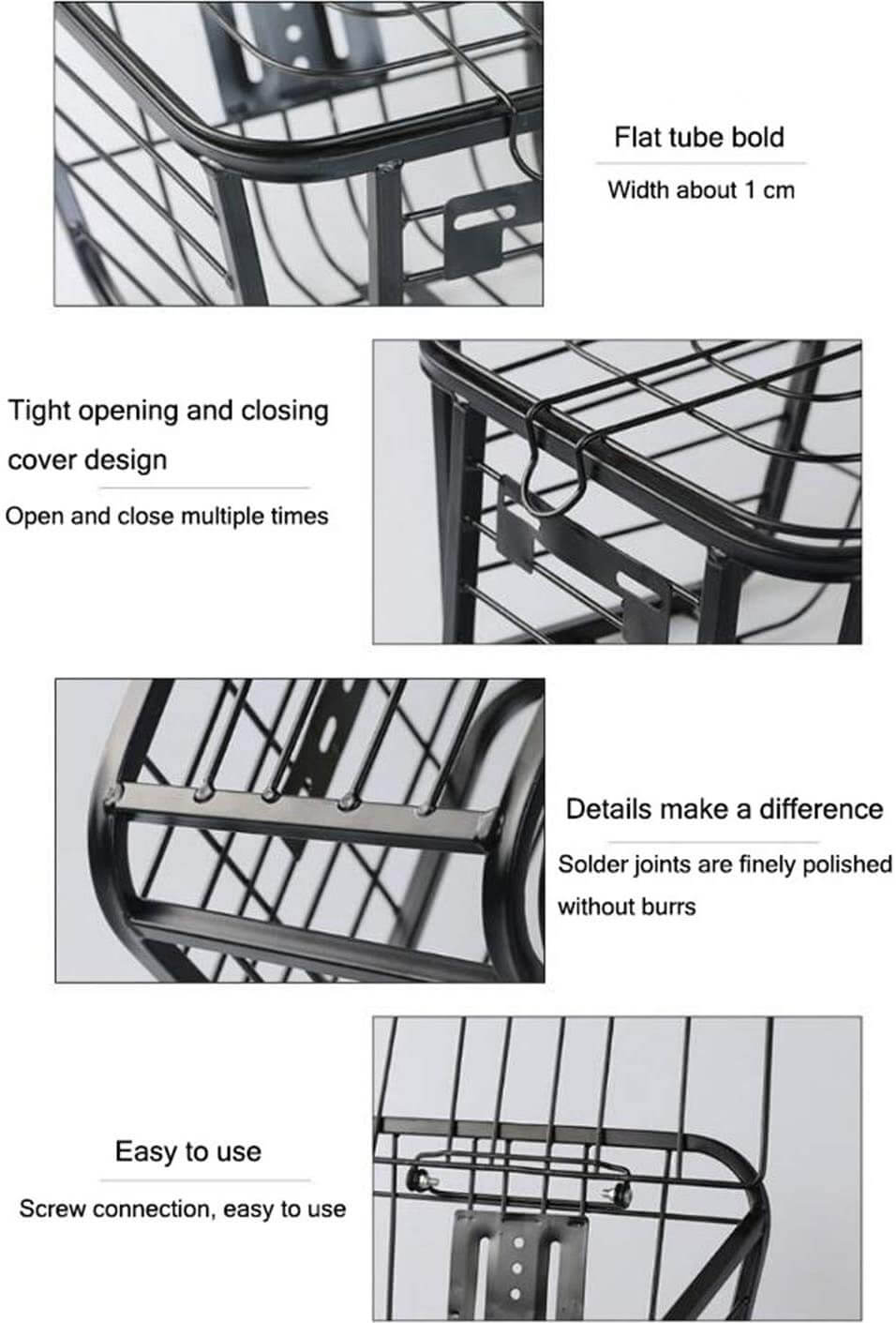 Flat tube bold

Width about 1 cm

Tight opening and closing cover design

Open and close multiple times

Details make a difference

Solder joints are finely polished without burrs

Easy to use

Screw connection, easy to use