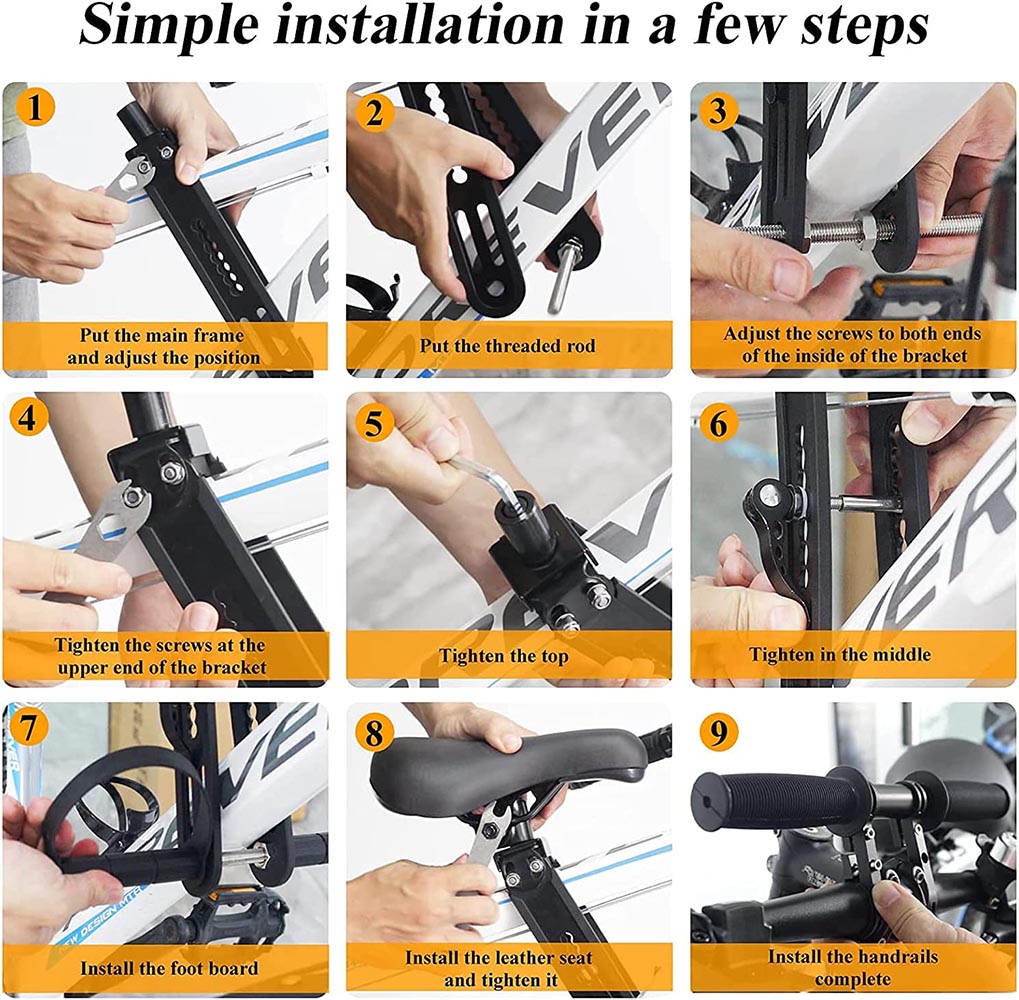 Simple installation in a few steps

1
Put the main frame and adjust the position

2
Put the threaded rod

3
Adjust the screws to both ends of the inside of the bracket

4
Tighten the screws at the upper end of the bracket

5
Tighten the top

6
Tighten in the middle

7
Install the foot board

8
Install the leather seat and tighten it

9
Install the handrails complete