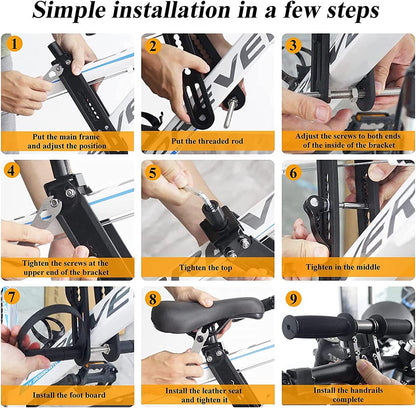 Simple installation in a few steps

1
Put the main frame and adjust the position

2
Put the threaded rod

3
Adjust the screws to both ends of the inside of the bracket

4
Tighten the screws at the upper end of the bracket

5
Tighten the top

6
Tighten in the middle

7
Install the foot board

8
Install the leather seat and tighten it

9
Install the handrails complete