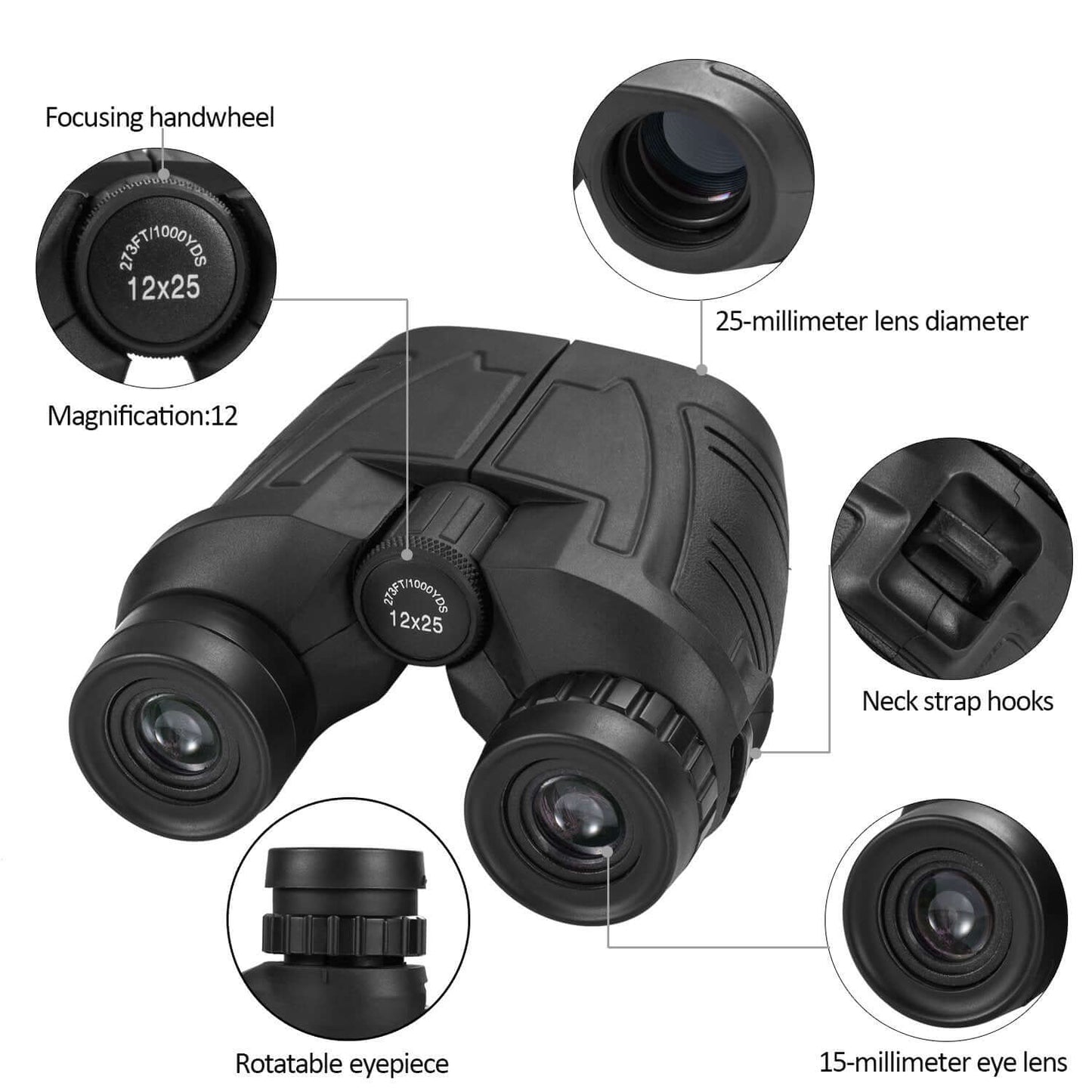 Focusing handwheel

273FT/1000YDS
12x25

Magnification:12

25-millimeter lens diameter

273FT/1000YDS
12x25

Neck strap hooks

Rotatable eyepiece

15-millimeter eye lens