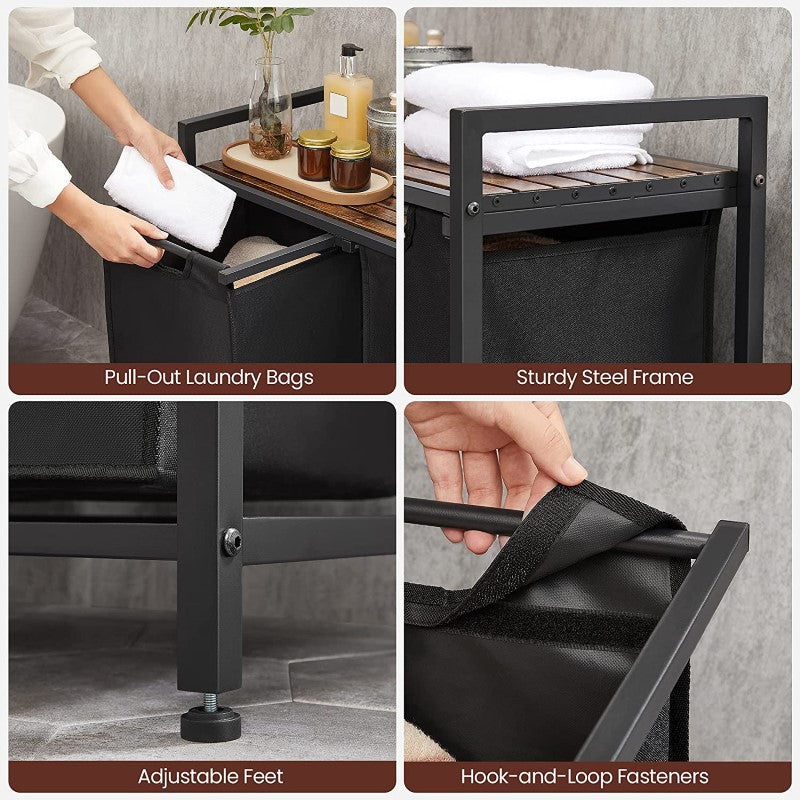 Pull-Out Laundry Bags

Sturdy Steel Frame

Adjustable Feet

Hook-and-Loop Fasteners