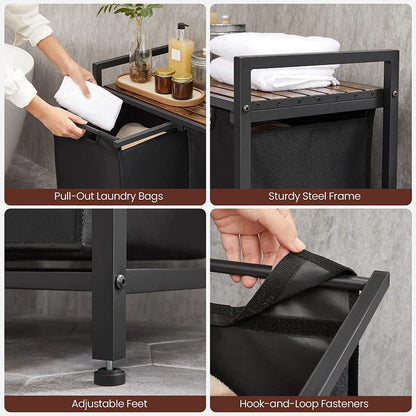 Pull-Out Laundry Bags

Sturdy Steel Frame

Adjustable Feet

Hook-and-Loop Fasteners