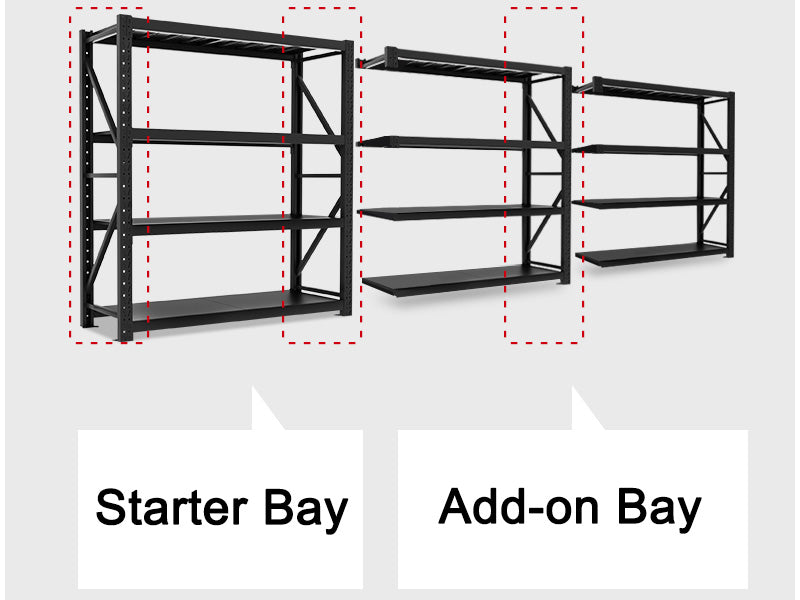 Starter Bay

Add-on Bay