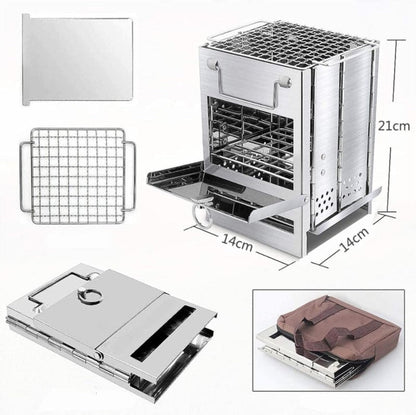 21cm

14cm

14cm