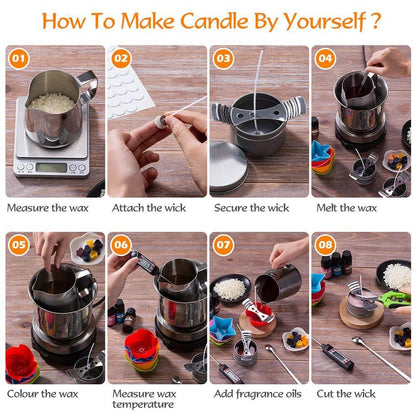 How To Make Candle By Yourself ?

01

Measure the wax

02

Attach the wick

03

Secure the wick

04

Melt the wax

05

Colour the wax

06

Measure wax temperature

07

Add fragrance oils

08

Cut the wick