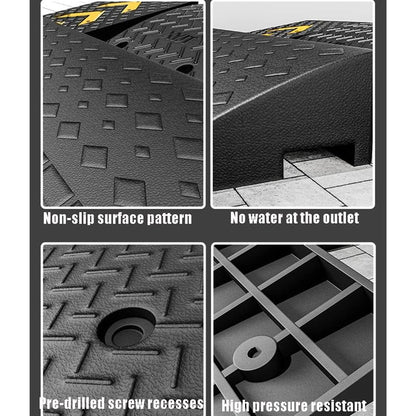 Non-slip surface pattern

No water at the outlet

Pre-drilled screw recesses

High pressure resistant