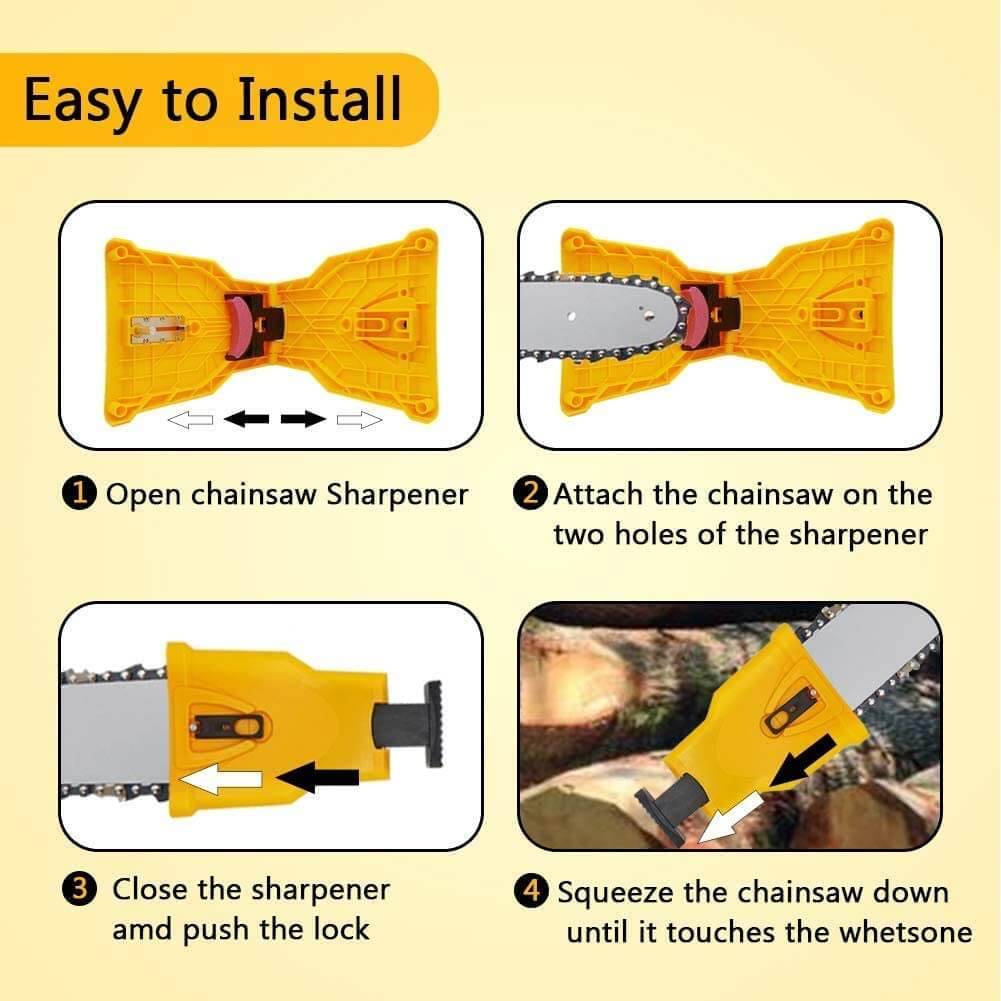 Easy to Install

1 Open chainsaw Sharpener

2 Attach the chainsaw on the two holes of the sharpener

3 Close the sharpener amd push the lock

4 Squeeze the chainsaw down until it touches the whetsone