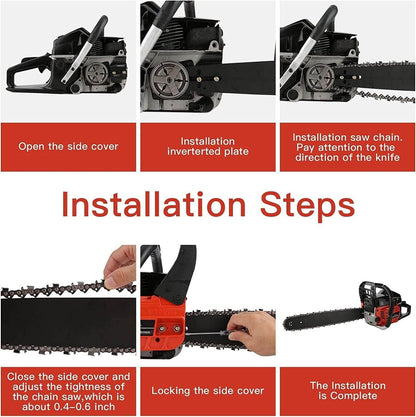 Open the side cover

Installation inverterted plate

Installation saw chain. Pay attention to the direction of the knife

Installation Steps

Close the side cover and adjust the tightness of the chain saw,which is about 0.4-0.6 inch

Locking the side cover

The Installation is Complete