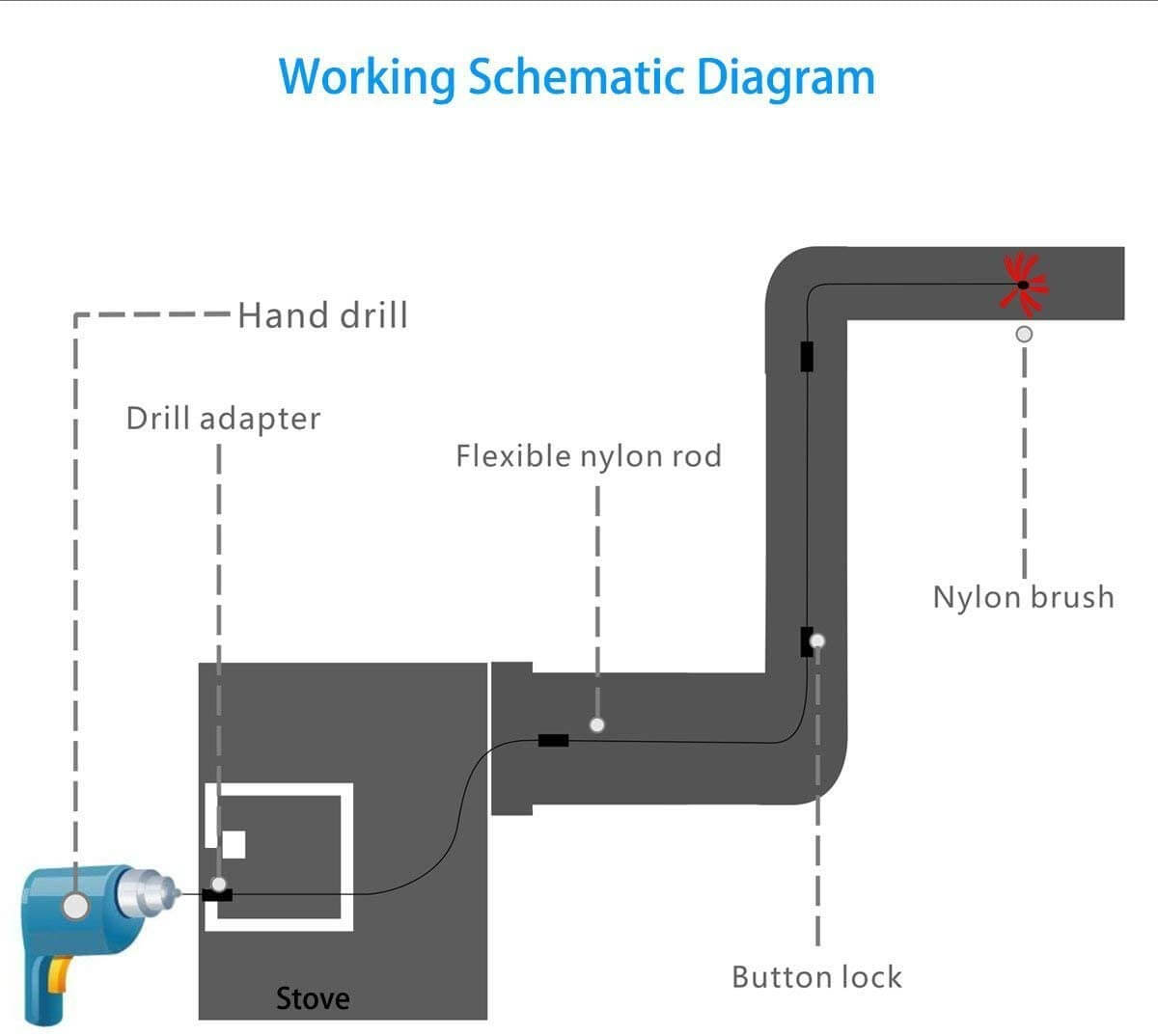 Working Schematic Diagram

Hand drill

Drill adapter

Flexible nylon rod

Nylon brush

Button lock

Stove