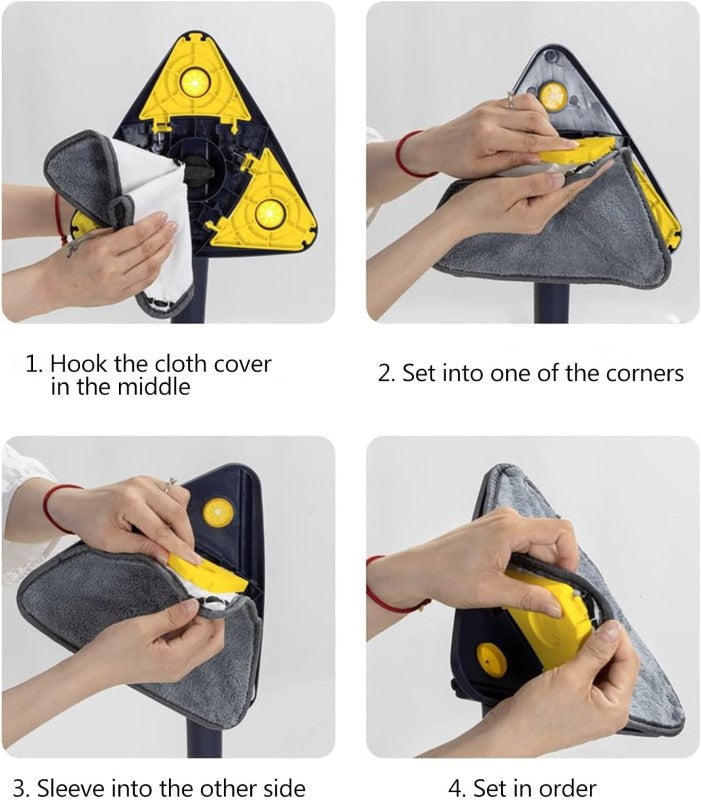 1. Hook the cloth cover in the middle

2. Set into one of the corners

3. Sleeve into the other side

4. Set in order