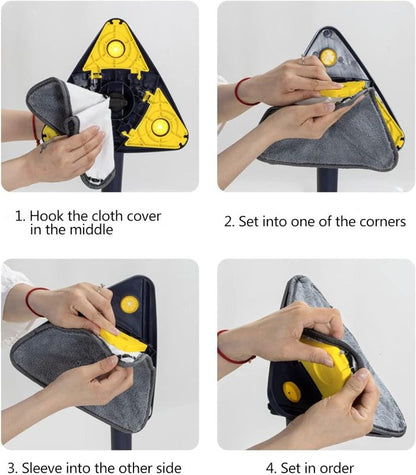 1. Hook the cloth cover in the middle

2. Set into one of the corners

3. Sleeve into the other side

4. Set in order