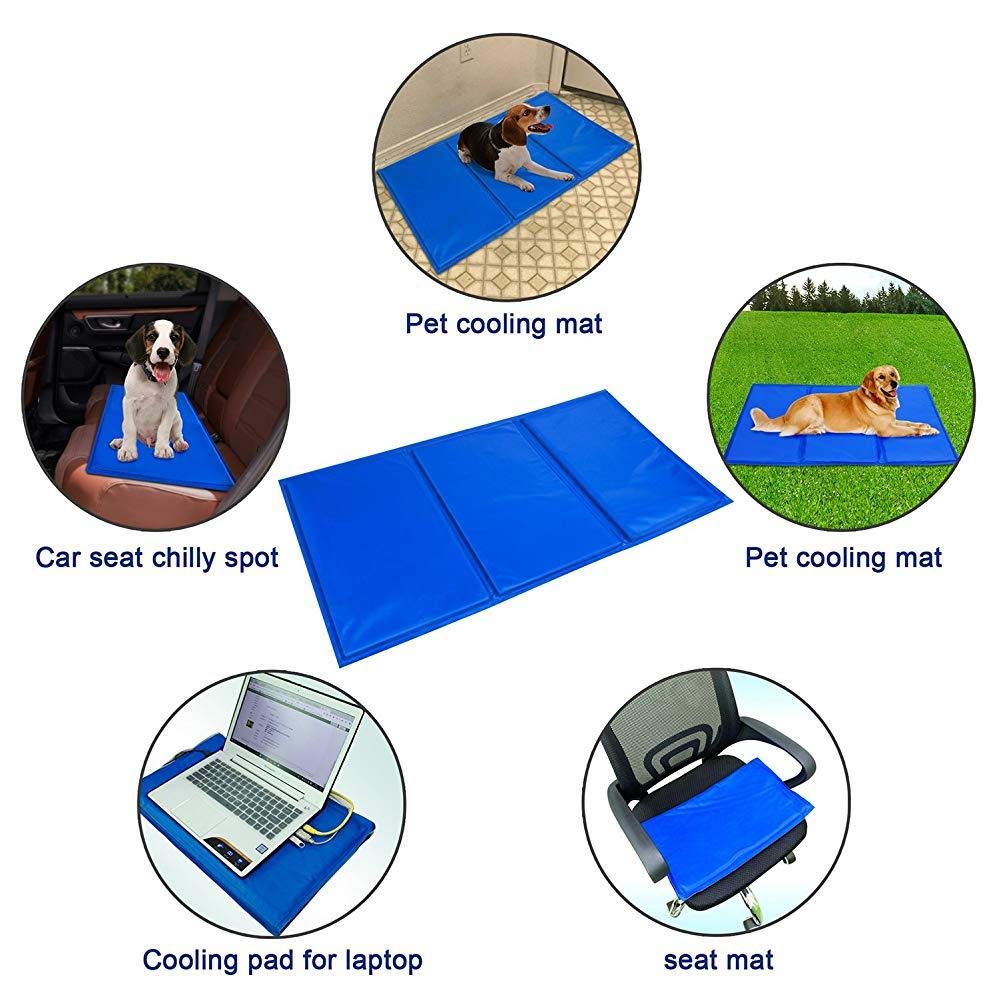 Pet cooling mat

Car seat chilly spot

Pet cooling mat

Cooling pad for laptop

seat mat