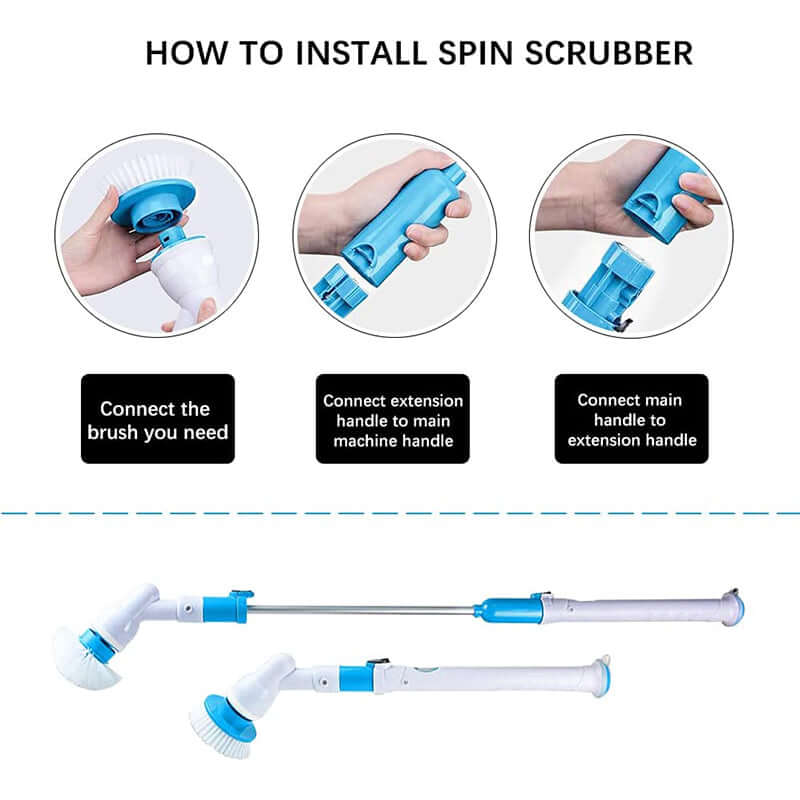 HOW TO INSTALL SPIN SCRUBBER

Connect the brush you need

Connect extension handle to main machine handle

Connect main handle to extension handle