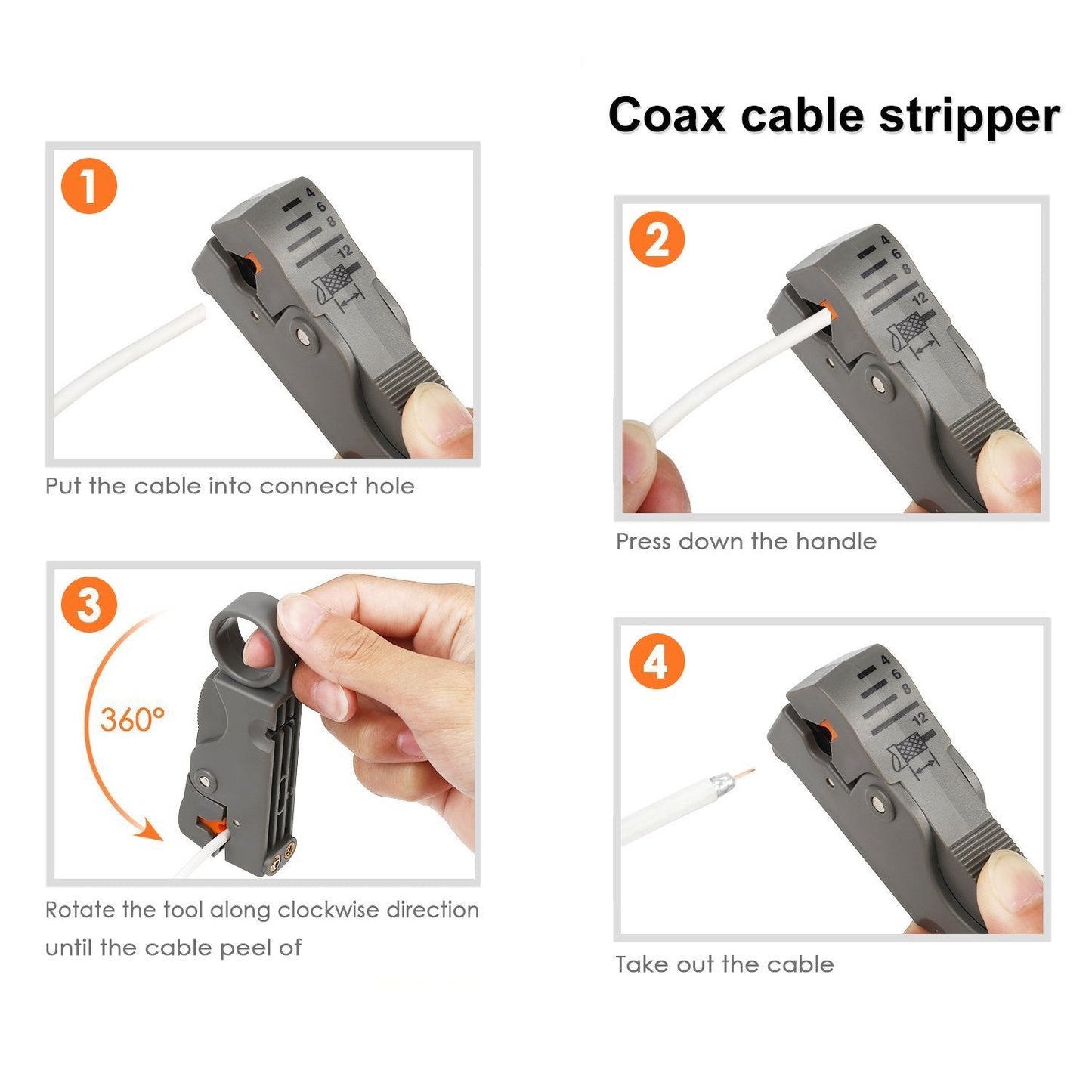 Coax cable stripper

1

4
6
8
12

Put the cable into connect hole

2

4
6
8
12

Press down the handle

3

360°

Rotate the tool along clockwise direction until the cable peel of

4

4
6
8
12

Take out the cable