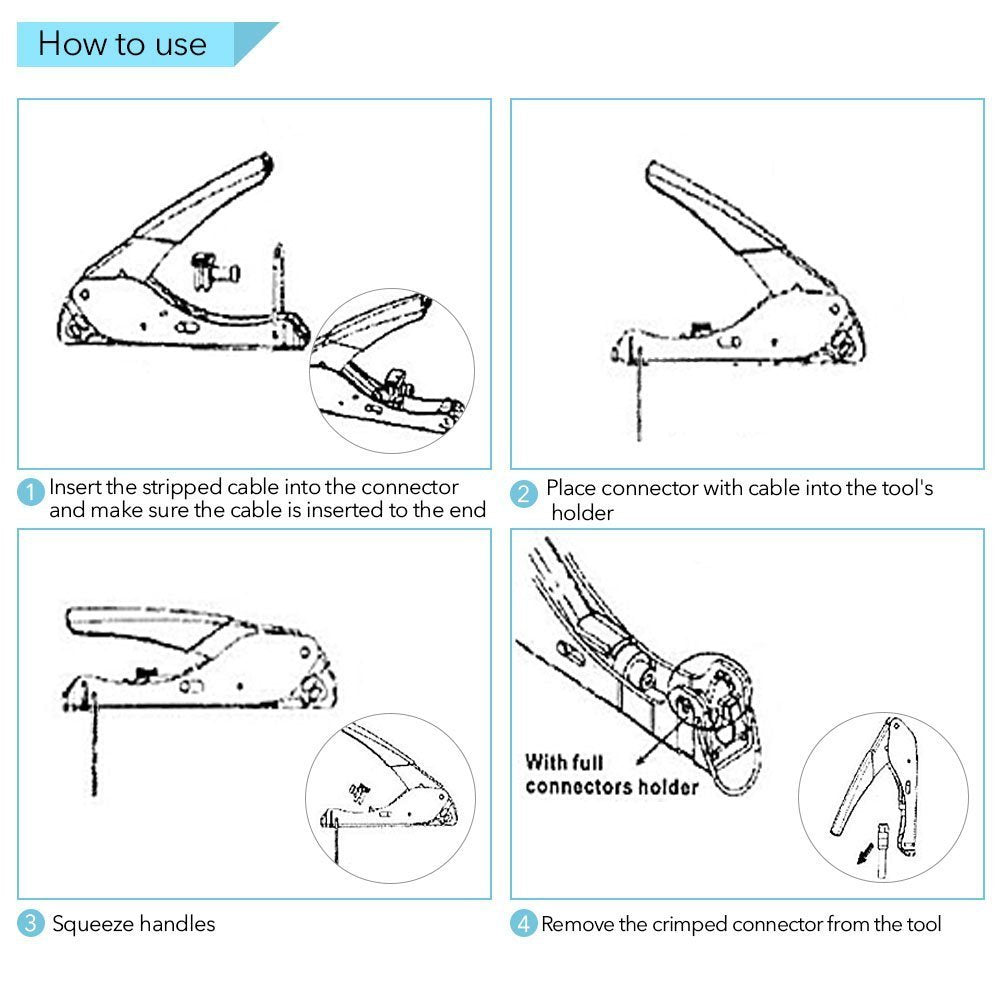 How to use

1 Insert the stripped cable into the connector and make sure the cable is inserted to the end

2 Place connector with cable into the tool's holder

With full connectors holder

3 Squeeze handles

4 Remove the crimped connector from the tool