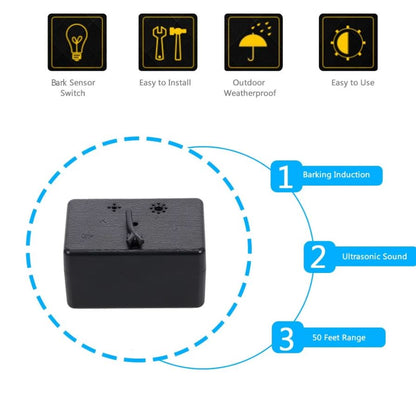 Bark Sensor Switch

Easy to Install

Outdoor Weatherproof

Easy to Use

1 Barking Induction

2 Ultrasonic Sound

3 50 Feet Range