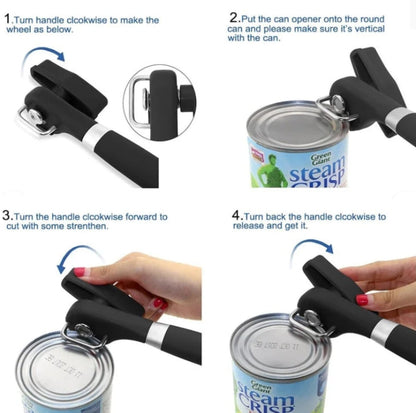 1.Turn handle clcokwise to make the wheel as below.

2.Put the can opener onto the round can and please make sure it's vertical with the can.

Green Giant steam CRISP

3.Turn the handle clcokwise forward to cut with some strenthen.

4.Turn back the handle clcokwise to release and get it.

Green Giant Steam CRISP