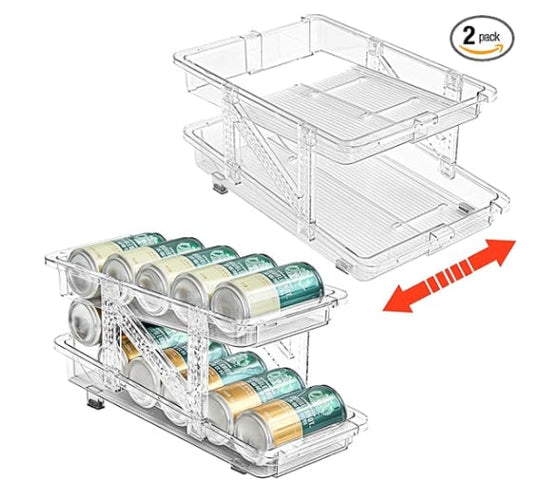 2 pack