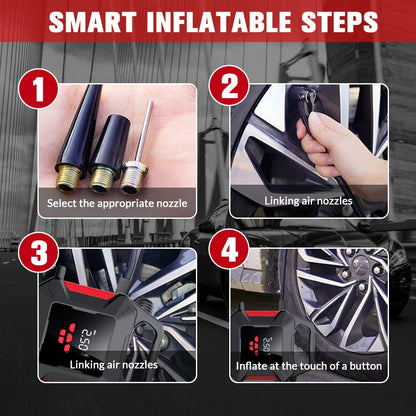 SMART INFLATABLE STEPS

1

Select the appropriate nozzle

2

Linking air nozzles

3

2.50

Linking air nozzles

4

2.50

Inflate at the touch of a button